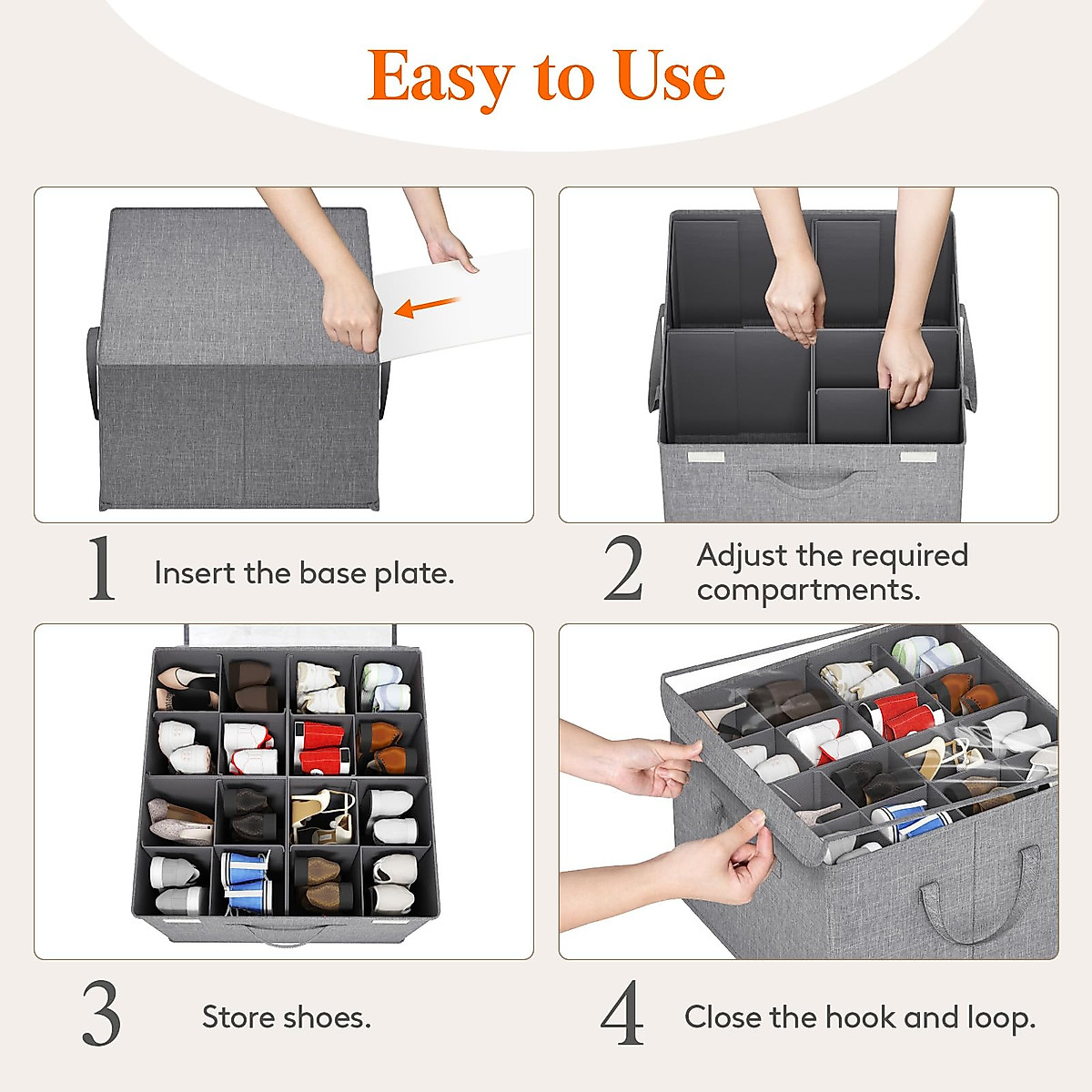 Easy to Use

1 Insert the base plate.

2 Adjust the required compartments.

3 Store shoes.

4 Close the hook and loop.