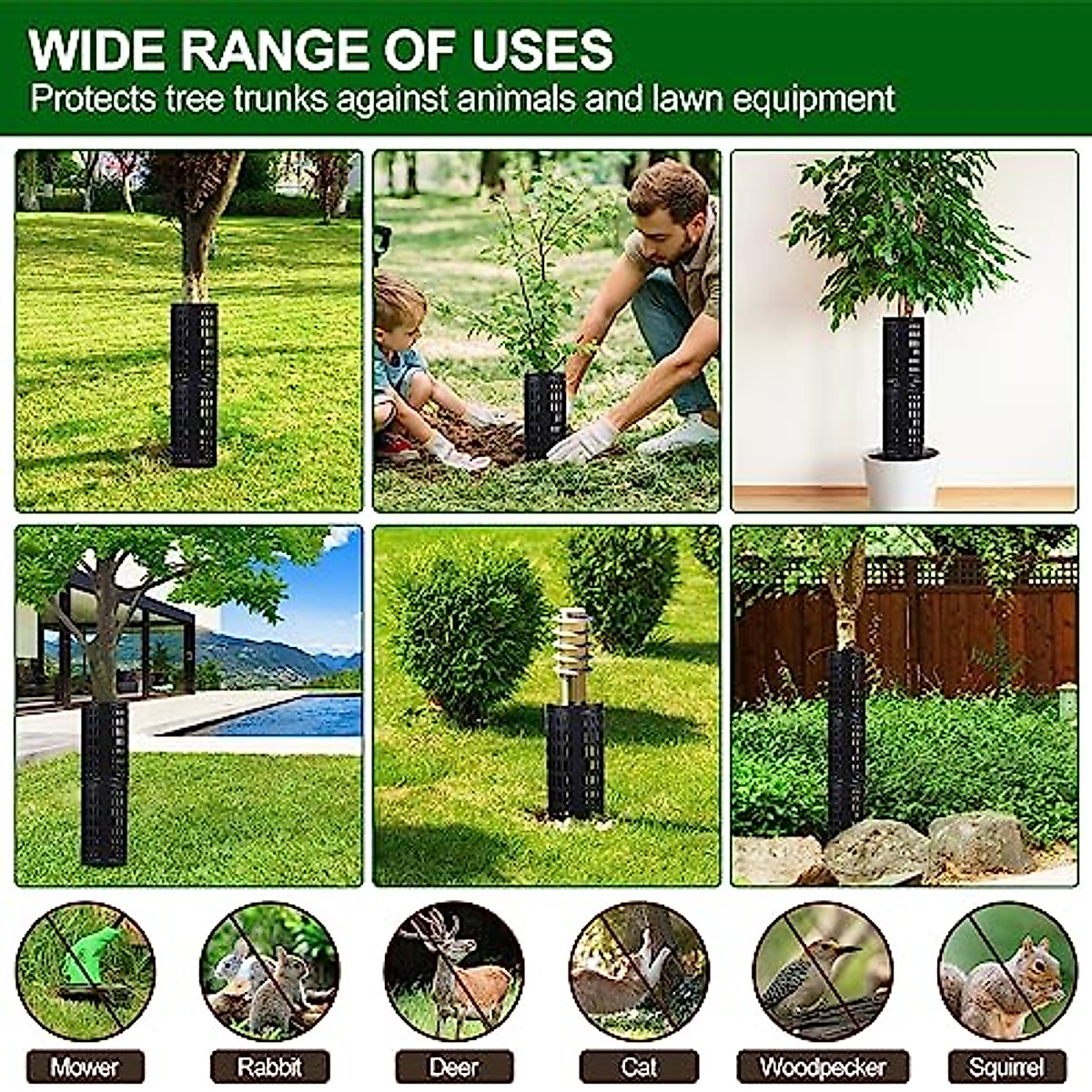 WIDE RANGE OF USES
Protects tree trunks against animals and lawn equipment

Mower
Rabbit
Deer
Cat
Woodpecker
Squirrel