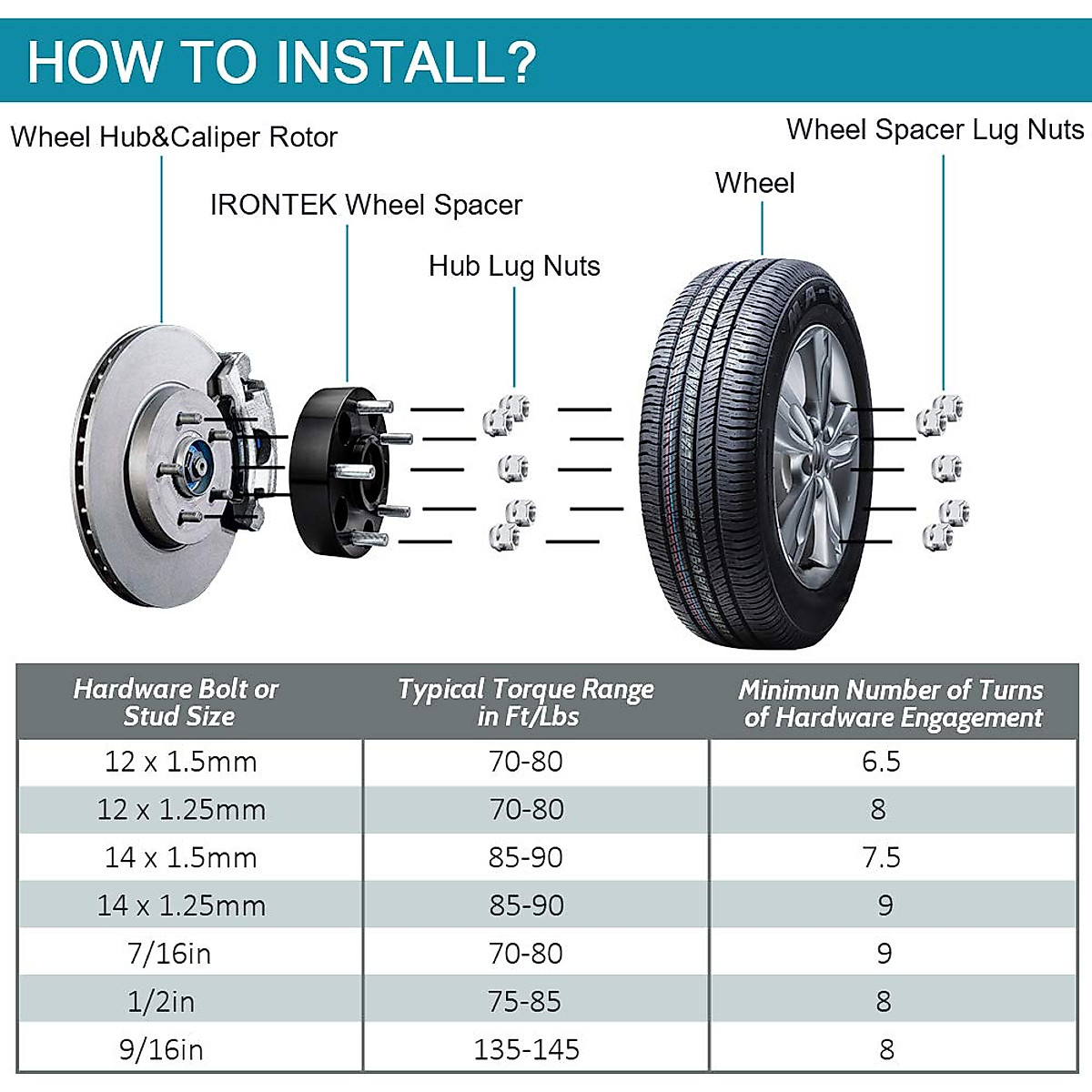 HOW TO INSTALL?

Wheel Hub&Caliper Rotor

IRONTEK Wheel Spacer

Hub Lug Nuts

Wheel

Wheel Spacer Lug Nuts

| Hardware Bolt or Stud Size | Typical Torque Range in Ft/Lbs | Minimun Number of Turns of Hardware Engagement |
|---|---|---|
| 12 x 1.5mm | 70-80 | 6.5 |
| 12 x 1.25mm | 70-80 | 8 |
| 14 x 1.5mm | 85-90 | 7.5 |
| 14 x 1.25mm | 85-90 | 9 |
| 7/16in | 70-80 | 9 |
| 1/2in | 75-85 | 8 |
| 9/16in | 135-145 | 8 |