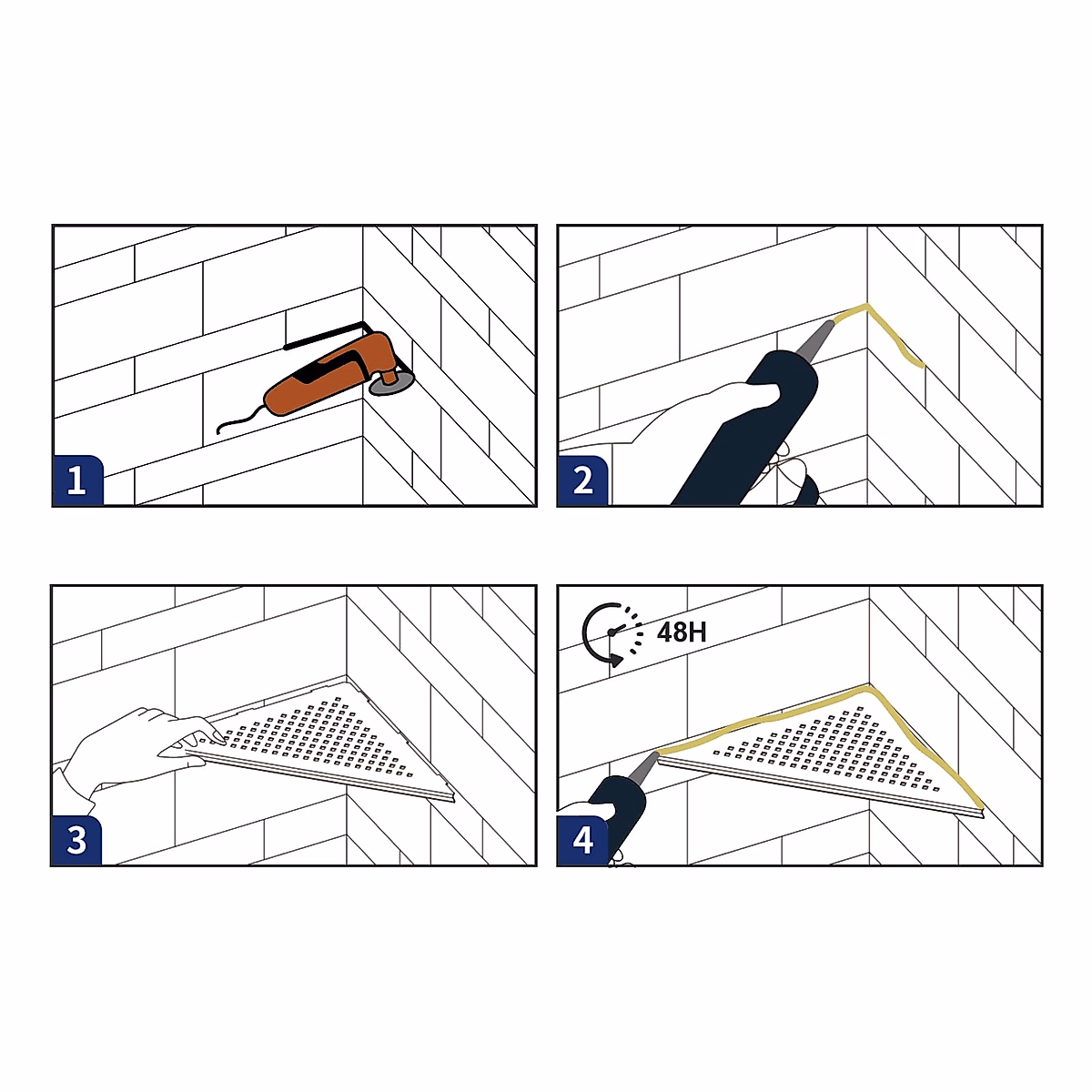 1

2

3

48H

4