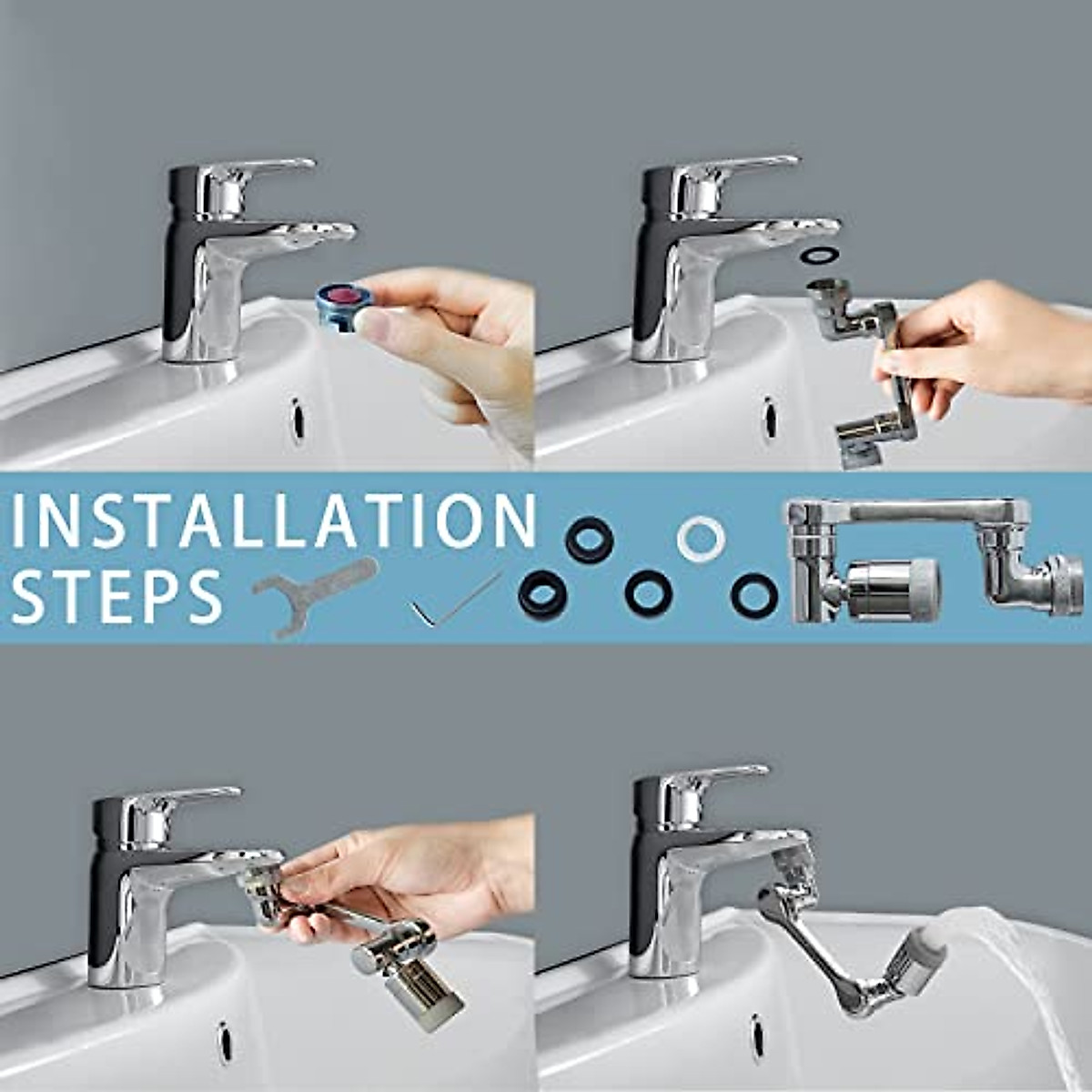 INSTALLATION STEPS