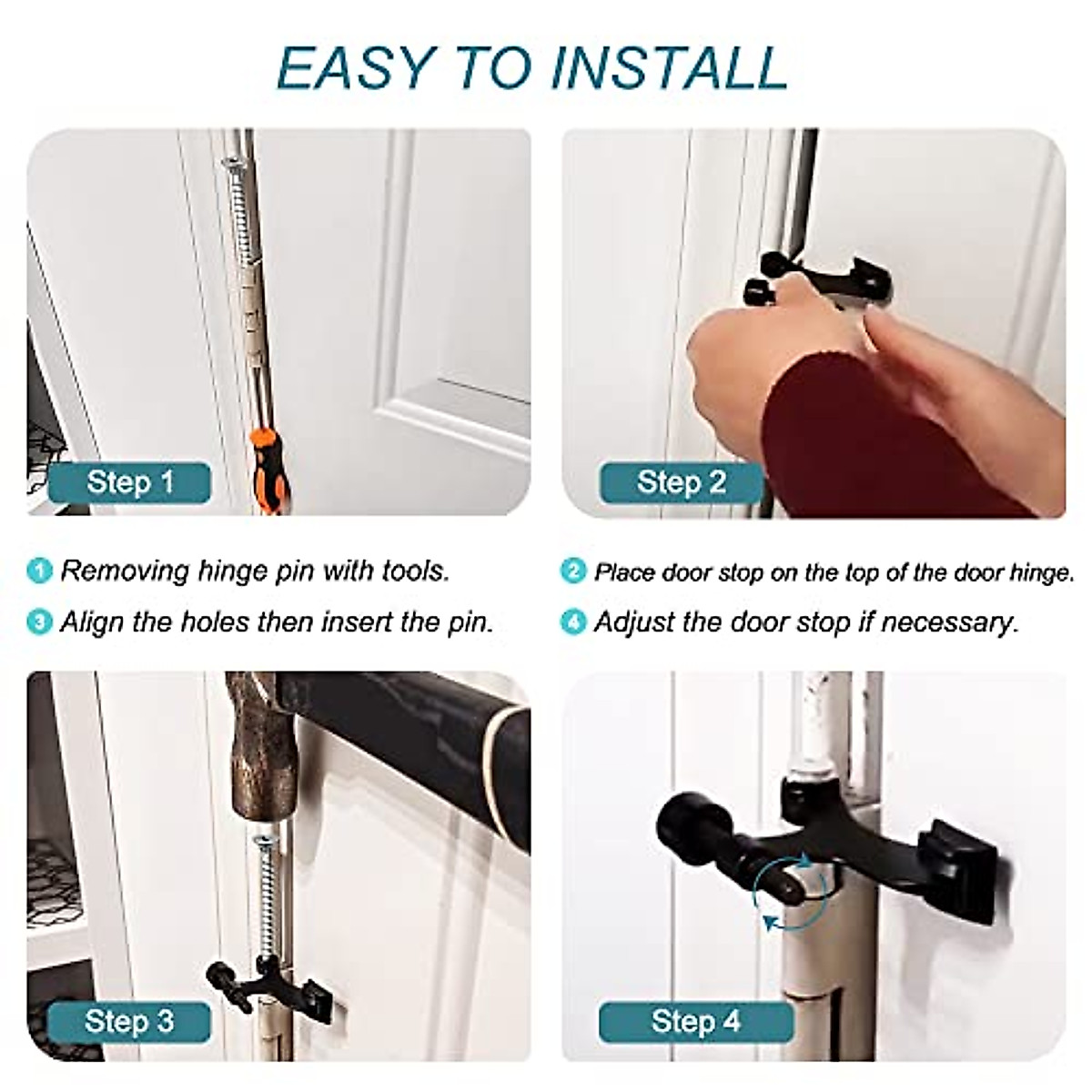 EASY TO INSTALL

Step 1

Step 2

1 Removing hinge pin with tools.

2 Place door stop on the top of the door hinge.

3 Align the holes then insert the pin.

4 Adjust the door stop if necessary.

Step 3

Step 4