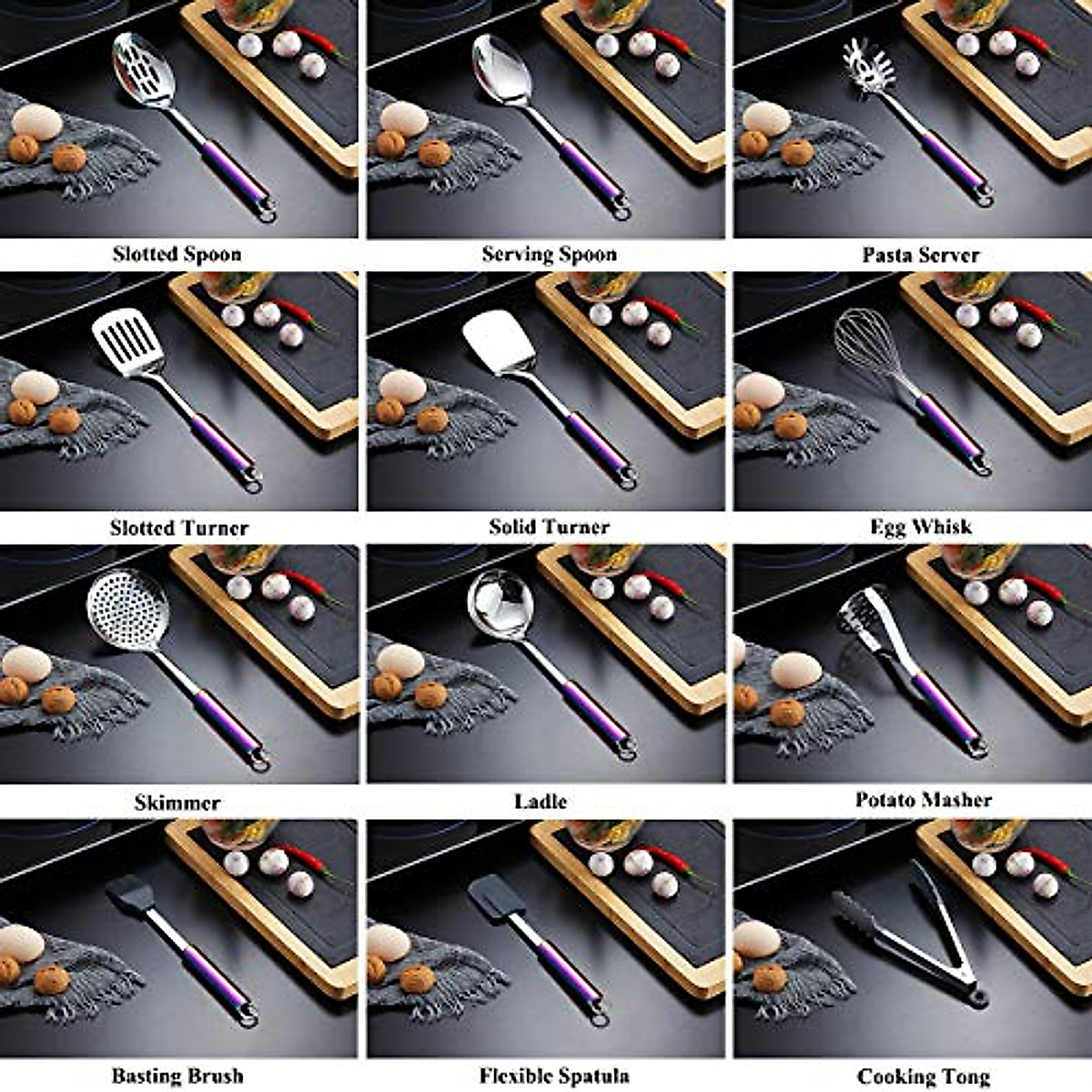 Slotted Spoon

Serving Spoon

Pasta Server

Slotted Turner

Solid Turner

Egg Whisk

Skimmer

Ladle

Potato Masher

Basting Brush

Flexible Spatula

Cooking Tong