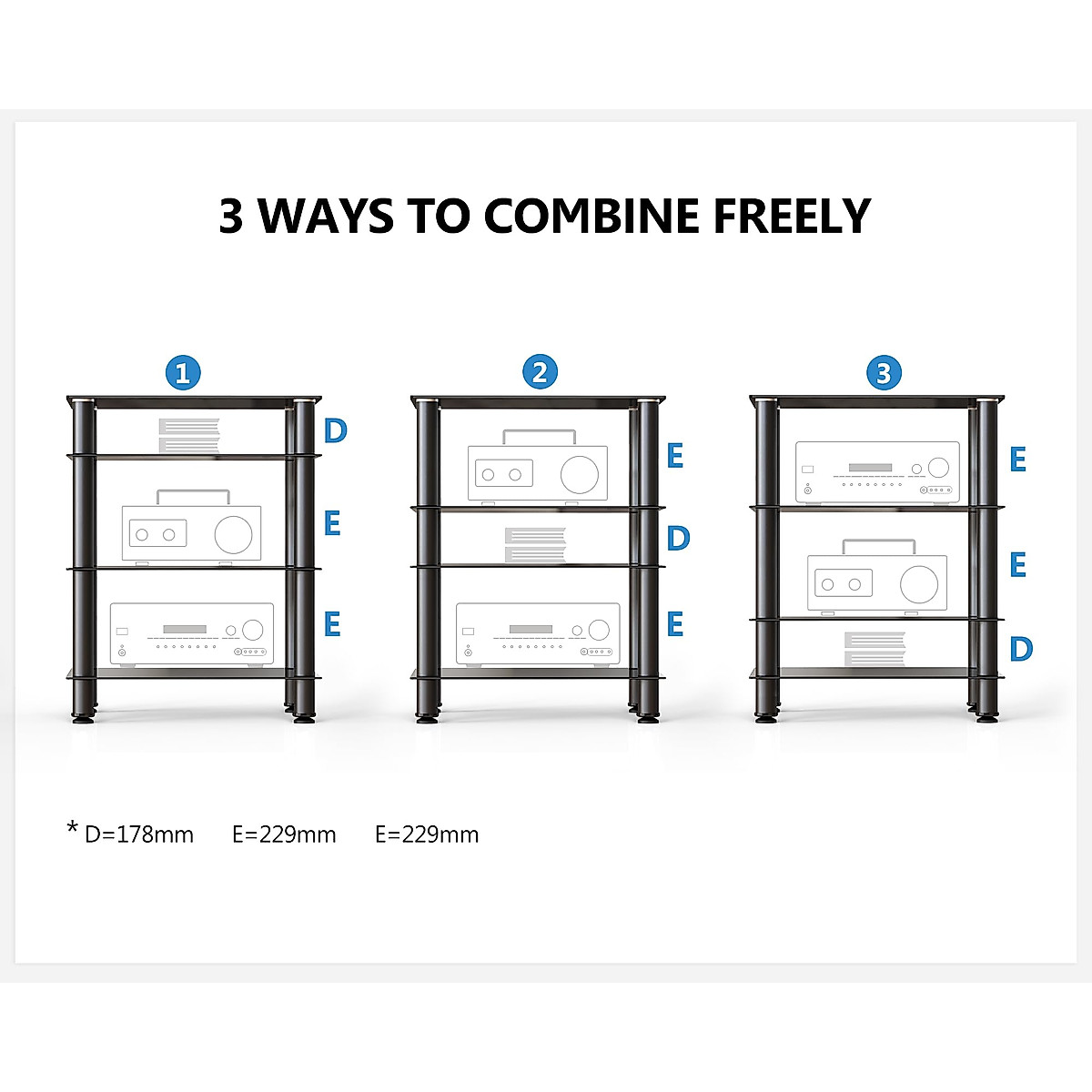 3 WAYS TO COMBINE FREELY

1

D

E

E

2

E

D

E

3

E

E

D

* D=178mm E=229mm E=229mm