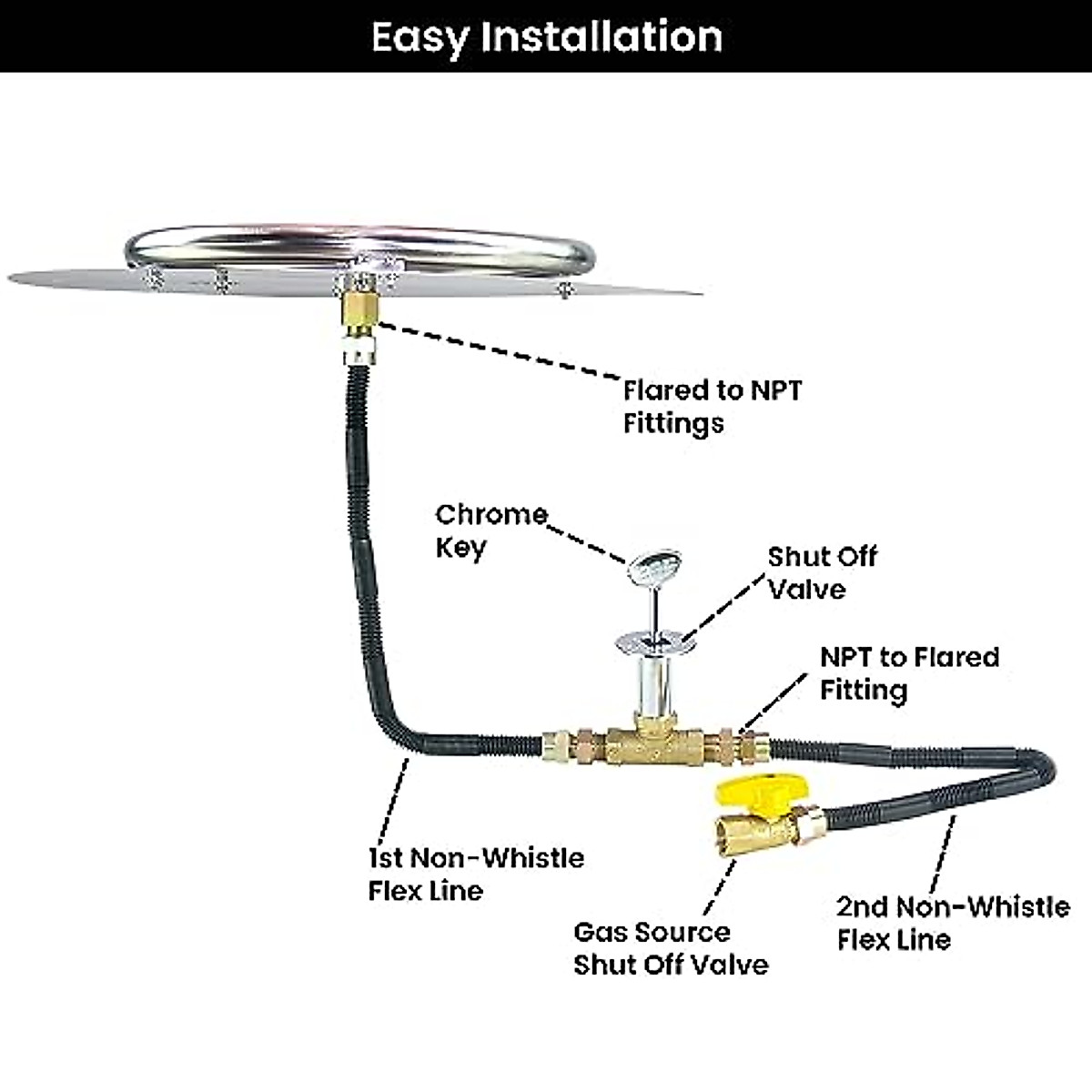 Easy Installation

Flared to NPT Fittings

Chrome Key

Shut Off Valve

NPT to Flared Fitting

1st Non-Whistle Flex Line

Gas Source Shut Off Valve

2nd Non-Whistle Flex Line