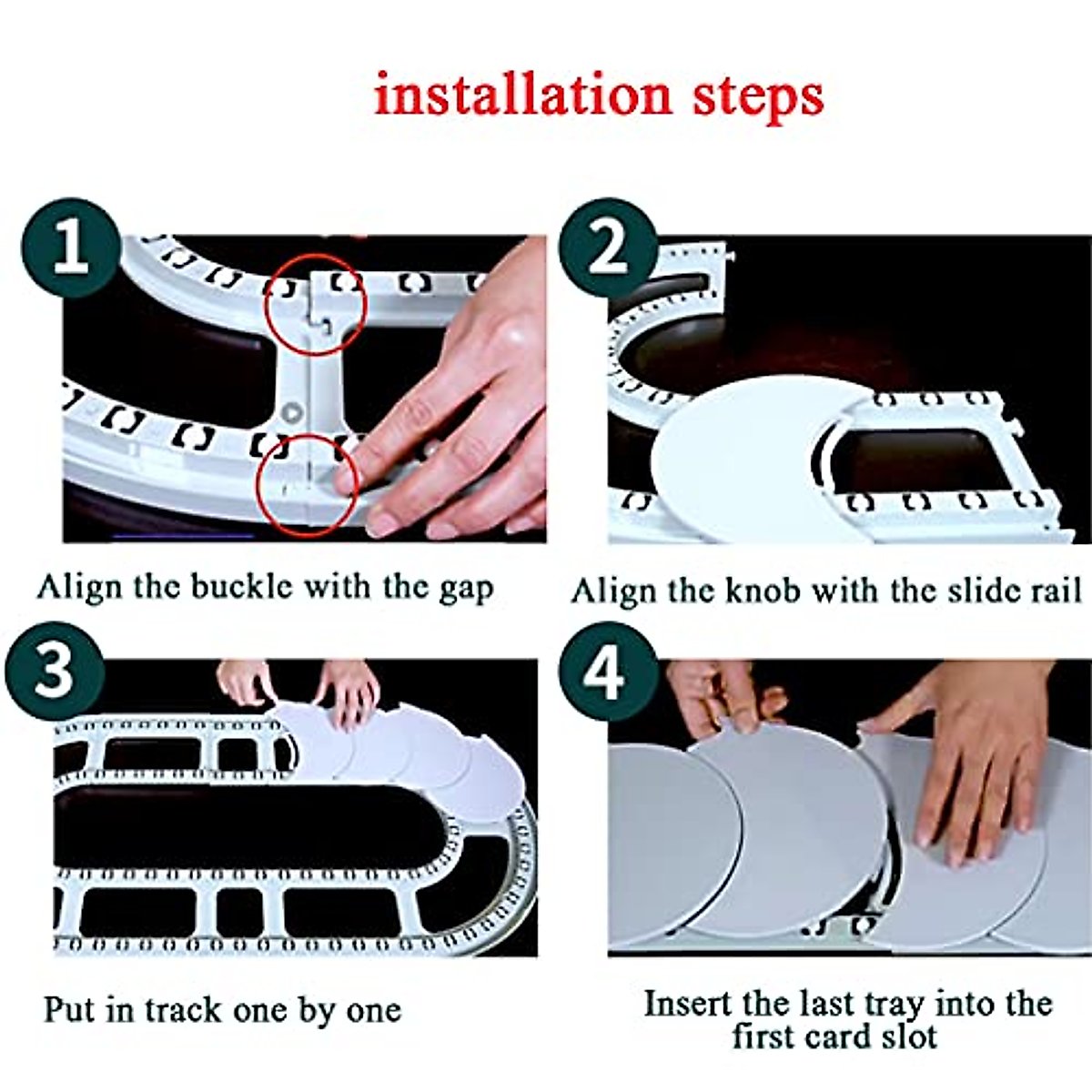 installation steps

1

Align the buckle with the gap

2

Align the knob with the slide rail

3

Put in track one by one

4

Insert the last tray into the first card slot