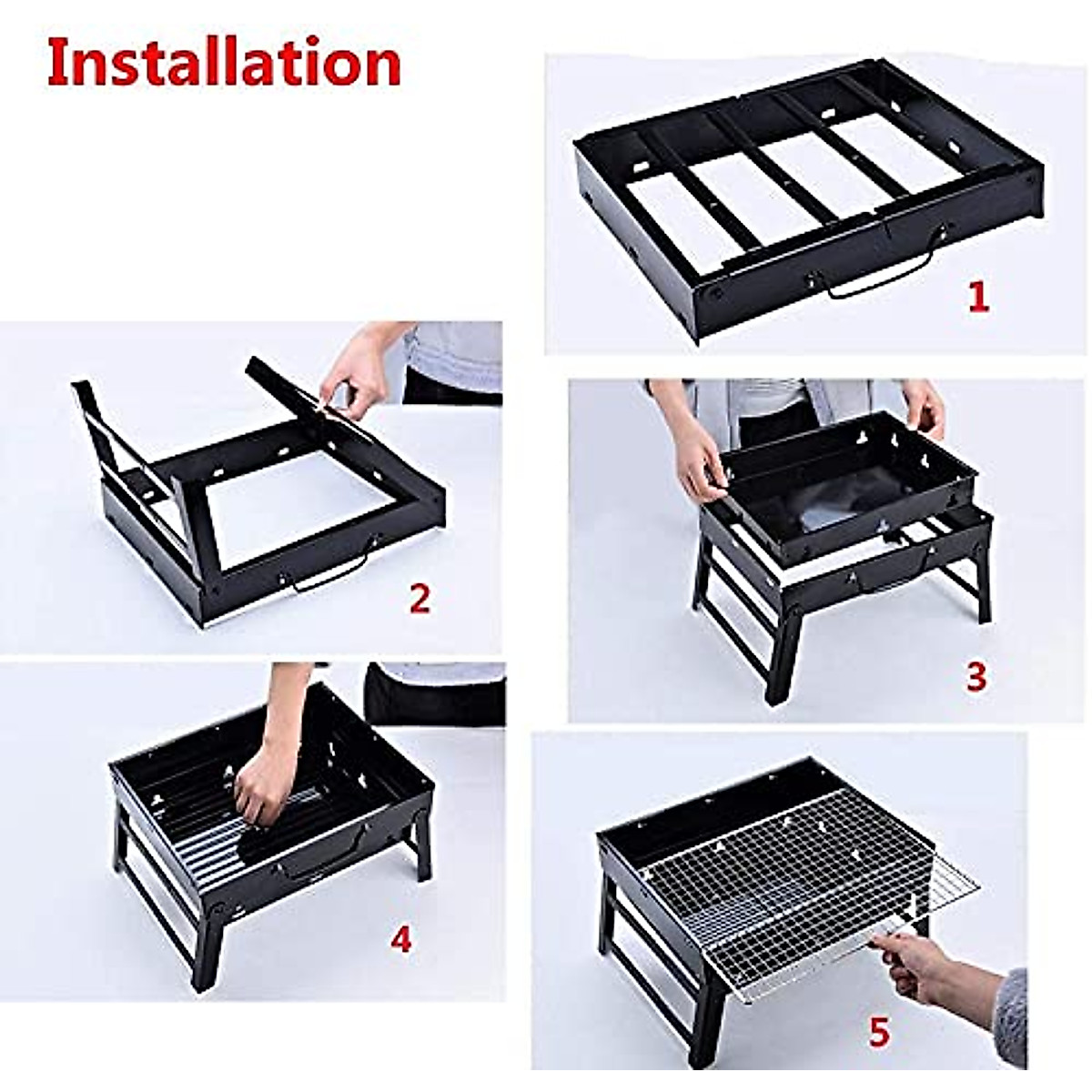 Installation

1

2

3

4

5