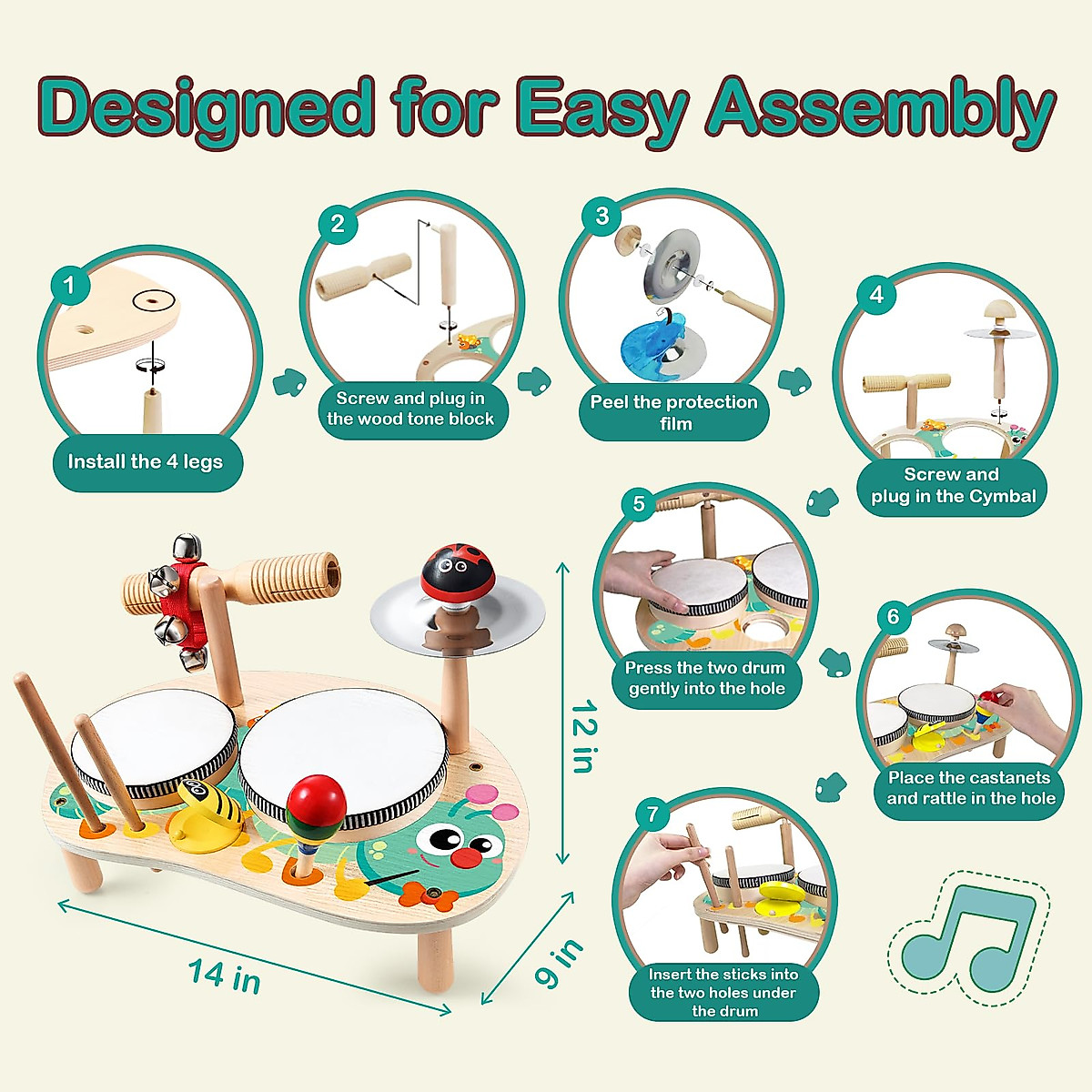 Designed for Easy Assembly

1
Install the 4 legs

2
Screw and plug in the wood tone block

3
Peel the protection film

4
Screw and plug in the Cymbal

5
Press the two drum gently into the hole

6
Place the castanets and rattle in the hole

7
Insert the sticks into the two holes under the drum

12 in

14 in

9 in