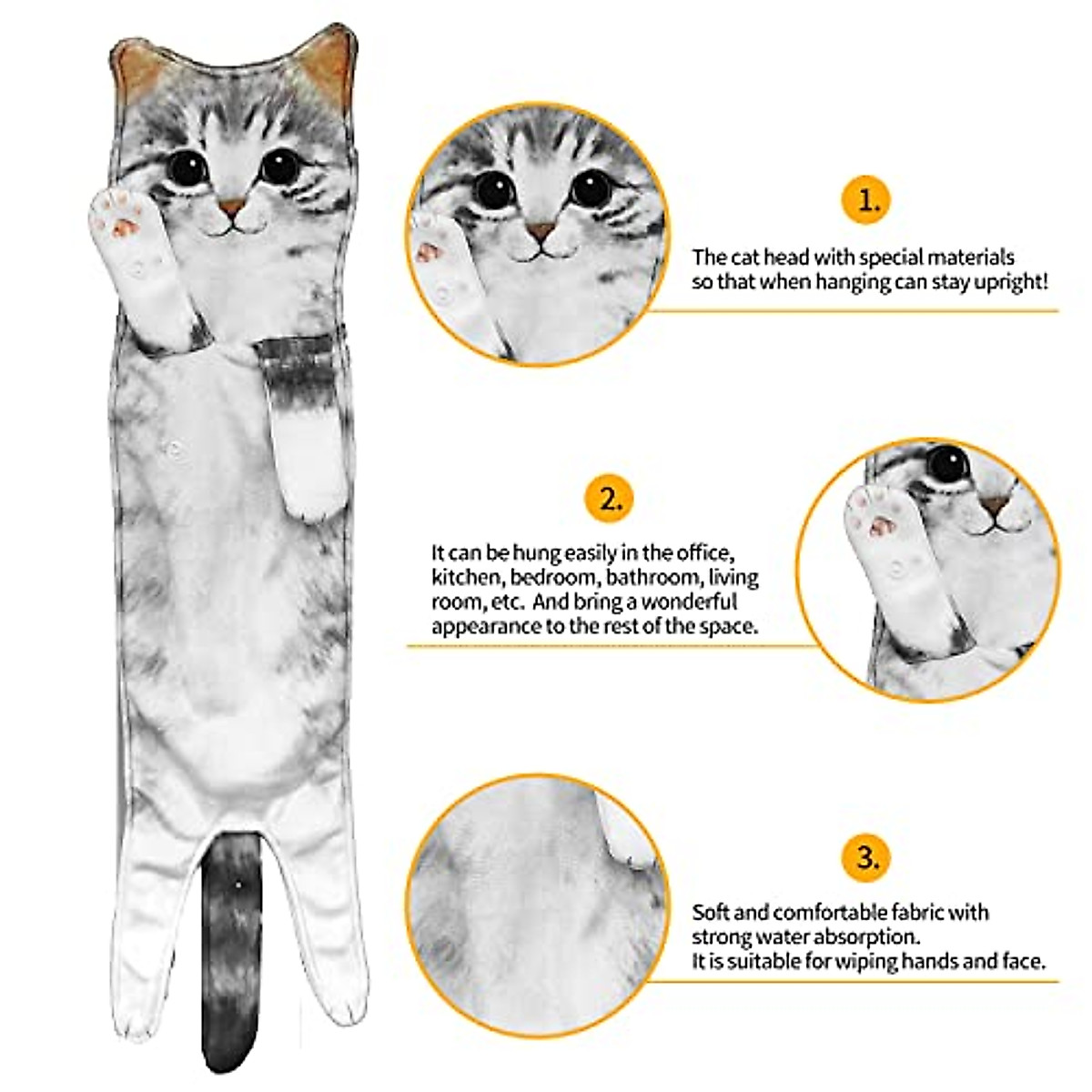 1.

The cat head with special materials so that when hanging can stay upright!

2.

It can be hung easily in the office, kitchen, bedroom, bathroom, living room, etc. And bring a wonderful appearance to the rest of the space.

3.

Soft and comfortable fabric with strong water absorption.
It is suitable for wiping hands and face.