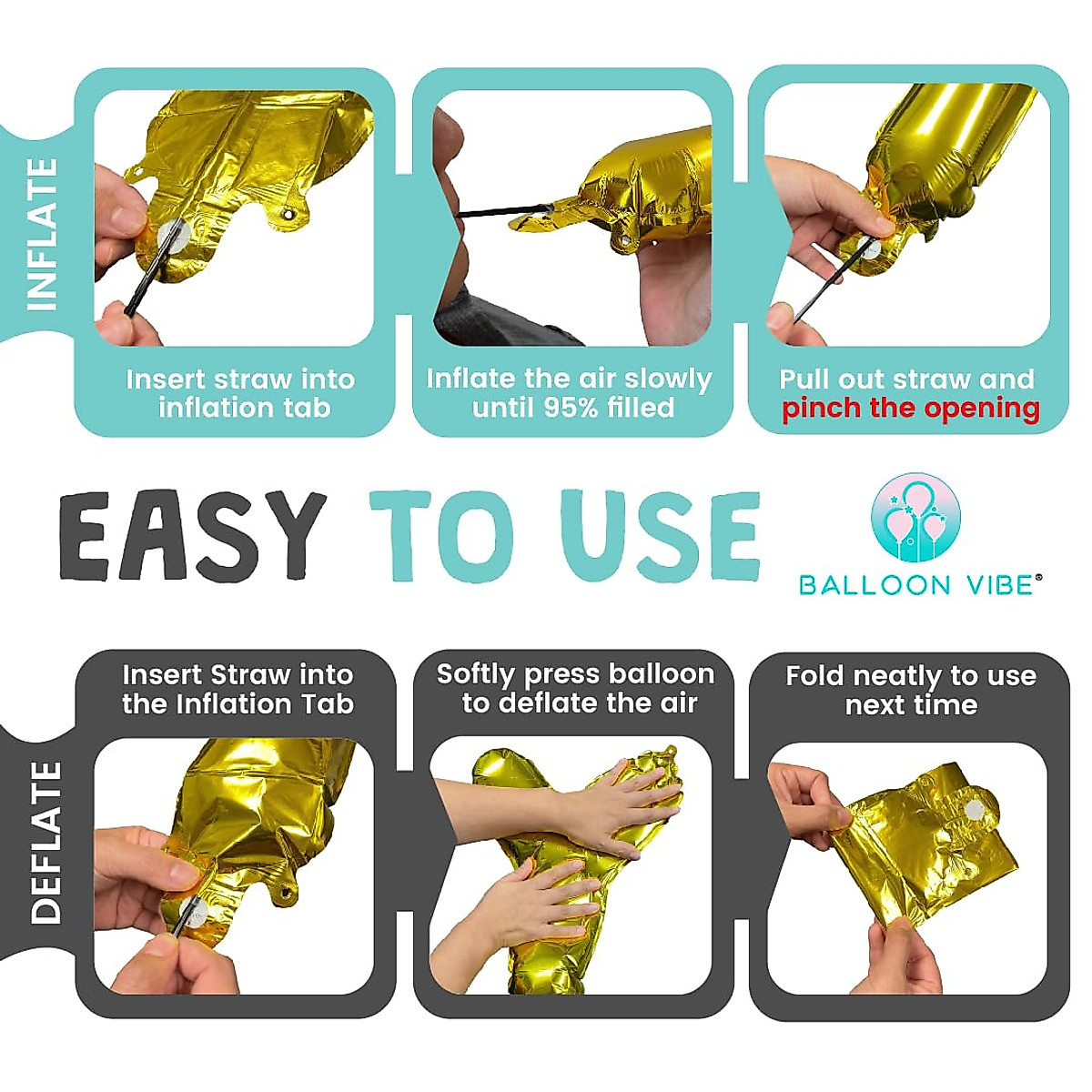 INFLATE

Insert straw into inflation tab

Inflate the air slowly until 95% filled

Pull out straw and pinch the opening

EASY TO USE

BALLOON VIBE®

DEFLATE

Insert Straw into the Inflation Tab

Softly press balloon to deflate the air

Fold neatly to use next time