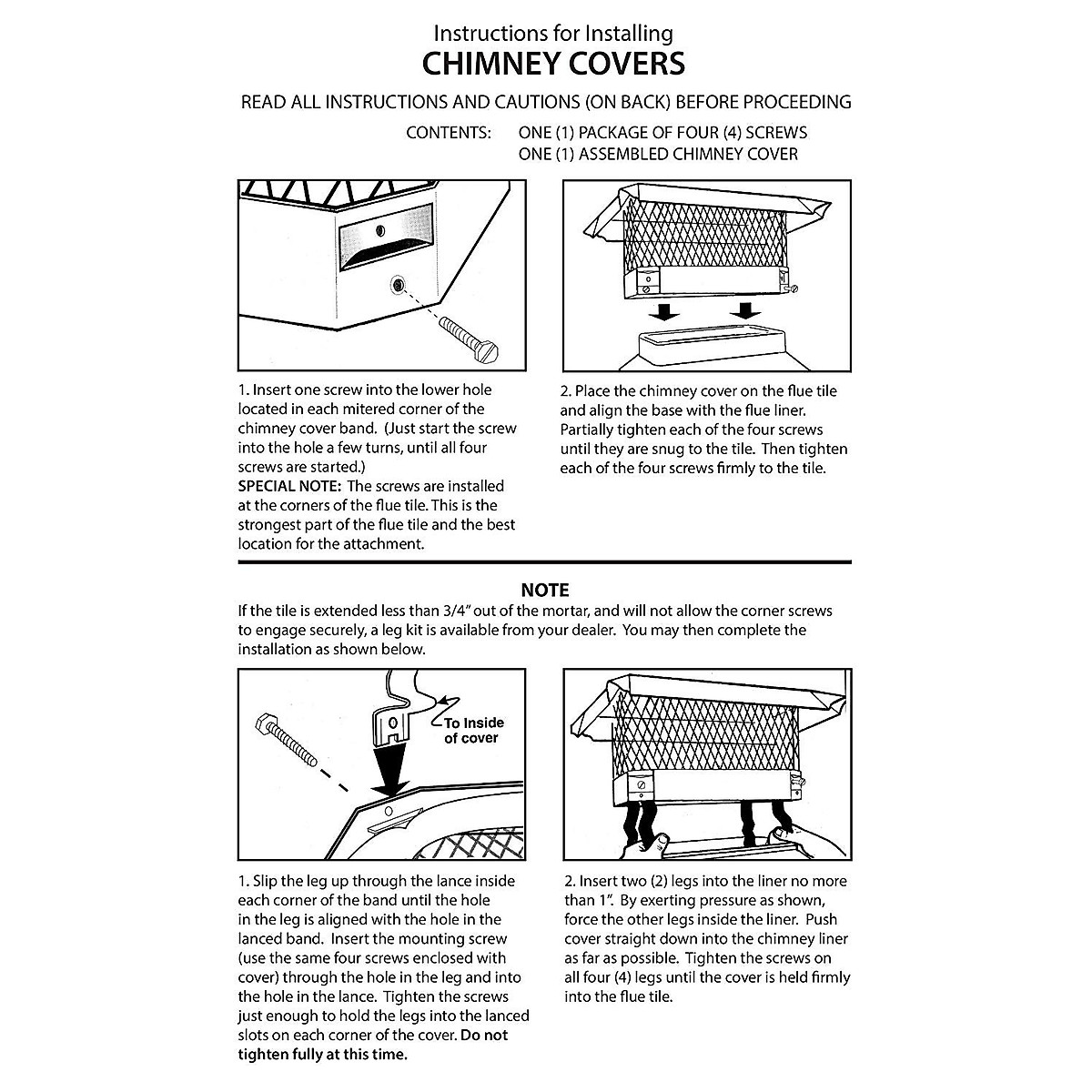 Instructions for Installing
CHIMNEY COVERS

READ ALL INSTRUCTIONS AND CAUTIONS (ON BACK) BEFORE PROCEEDING

CONTENTS: ONE (1) PACKAGE OF FOUR (4) SCREWS
ONE (1) ASSEMBLED CHIMNEY COVER

1. Insert one screw into the lower hole located in each mitered corner of the chimney cover band. (Just start the screw into the hole a few turns, until all four screws are started.)
SPECIAL NOTE: The screws are installed at the corners of the flue tile. This is the strongest part of the flue tile and the best location for the attachment.

2. Place the chimney cover on the flue tile and align the base with the flue liner. Partially tighten each of the four screws until they are snug to the tile. Then tighten each of the four screws firmly to the tile.

NOTE
If the tile is extended less than 3/4" out of the mortar, and will not allow the corner screws to engage securely, a leg kit is available from your dealer. You may then complete the installation as shown below.

To Inside of cover

1. Slip the leg up through the lance inside each corner of the band until the hole in the leg is aligned with the hole in the lanced band. Insert the mounting screw (use the same four screws enclosed with cover) through the hole in the leg and into the hole in the lance. Tighten the screws just enough to hold the legs into the lanced slots on each corner of the cover. Do not tighten fully at this time.

2. Insert two (2) legs into the liner no more than 1". By exerting pressure as shown, force the other legs inside the liner. Push cover straight down into the chimney liner as far as possible. Tighten the screws on all four (4) legs until the cover is held firmly into the flue tile.