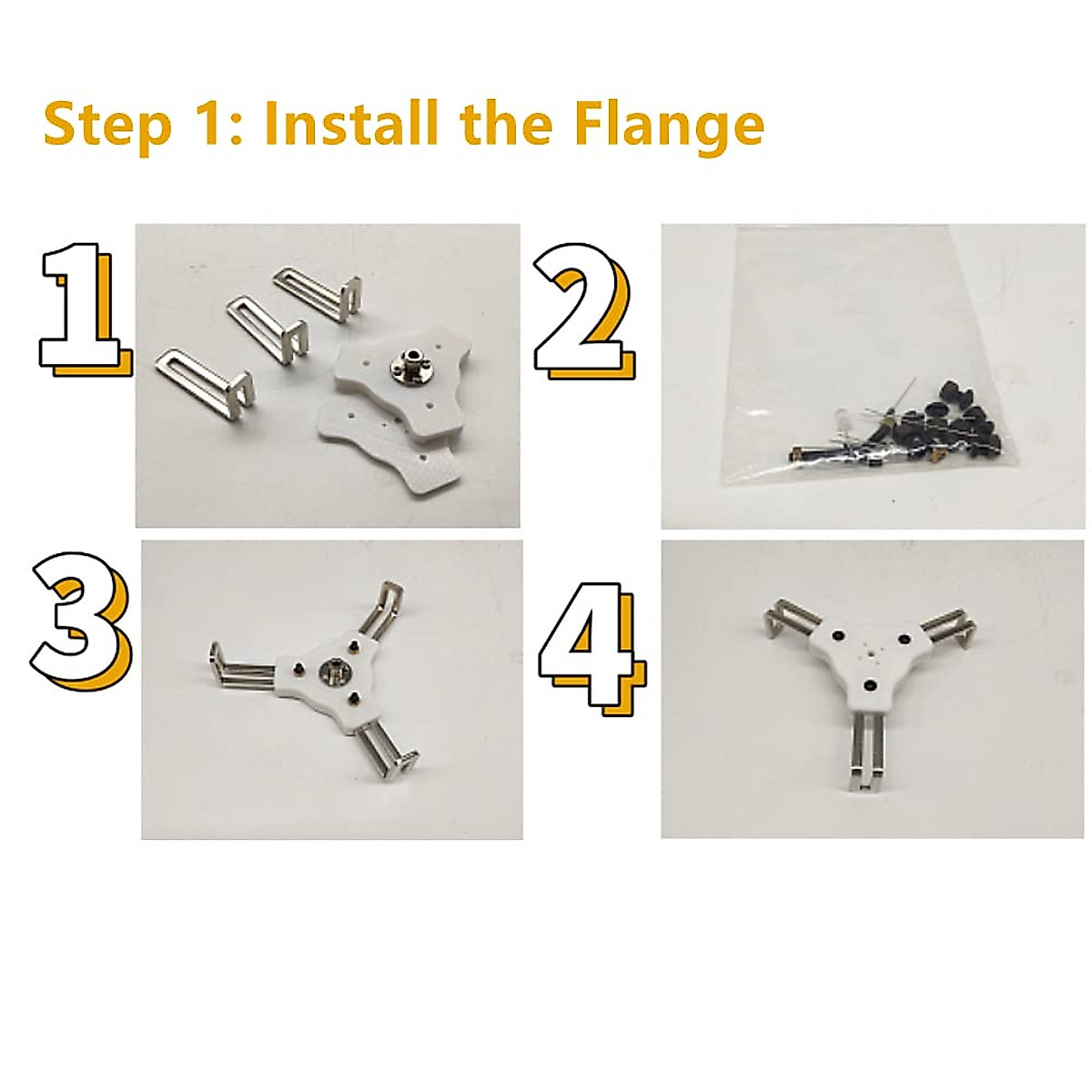 Step 1: Install the Flange

1

2

3

4