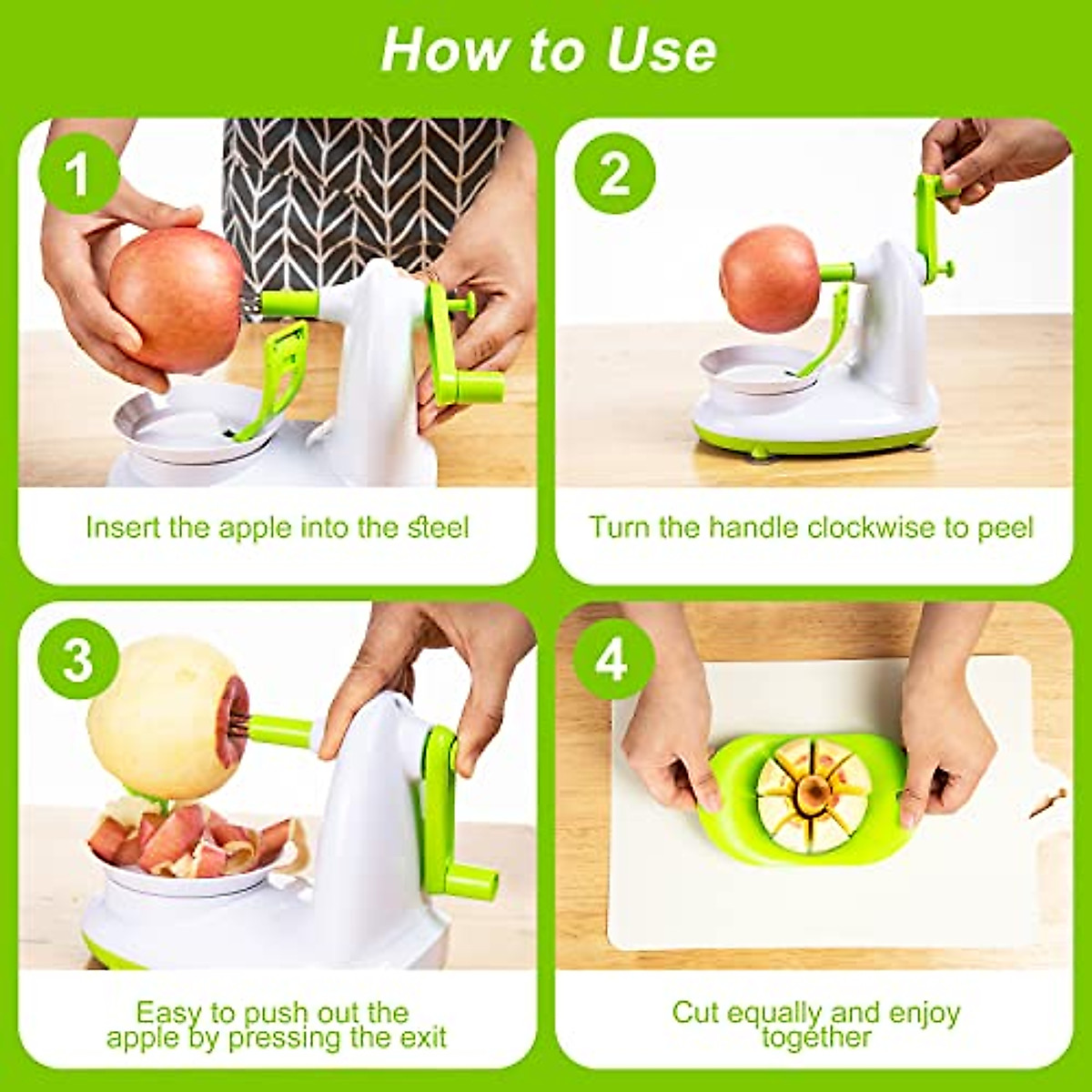 How to Use

1

Insert the apple into the steel

2

Turn the handle clockwise to peel

3

Easy to push out the apple by pressing the exit

4

Cut equally and enjoy together