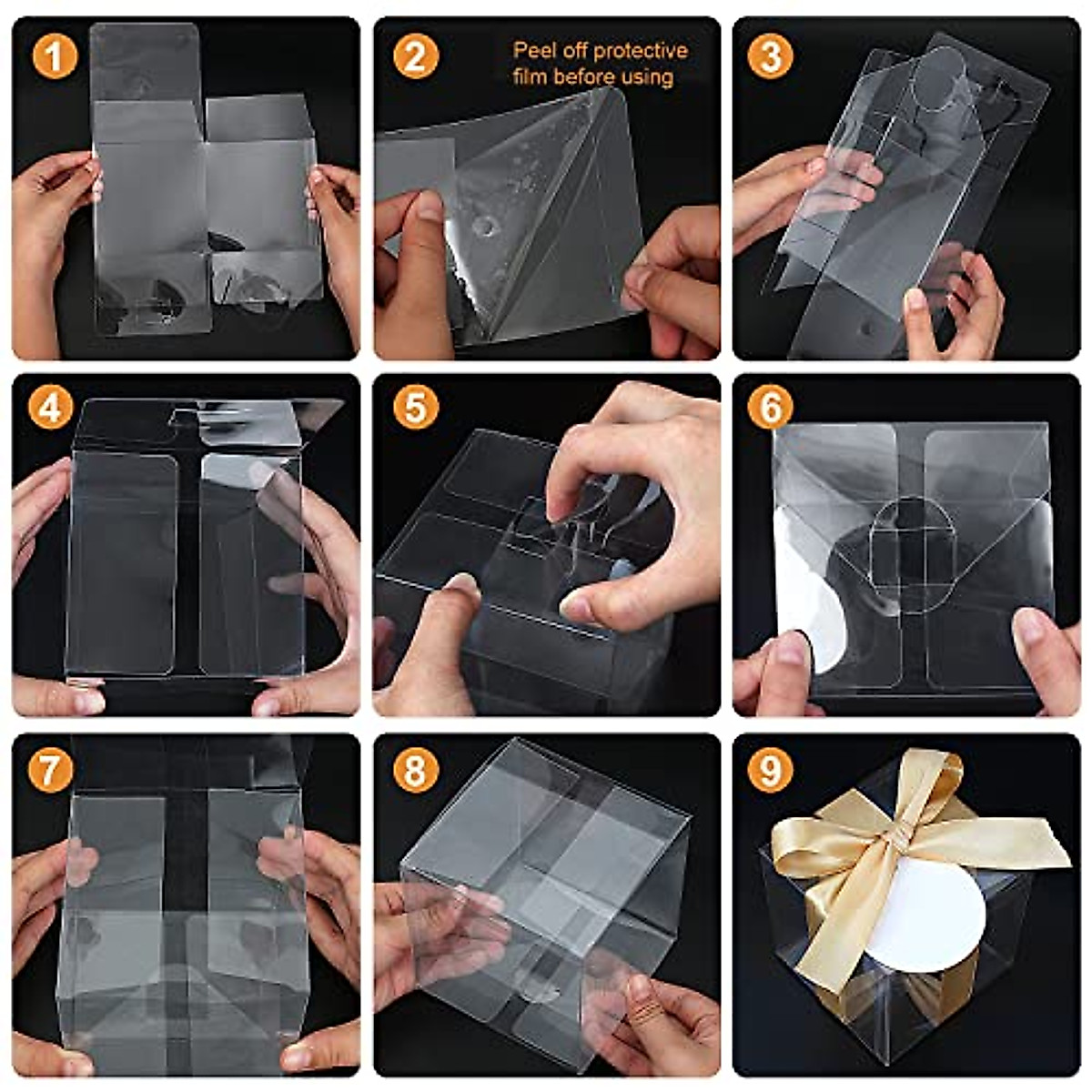 1

2

Peel off protective film before using

3

4

5

6

7

8

9