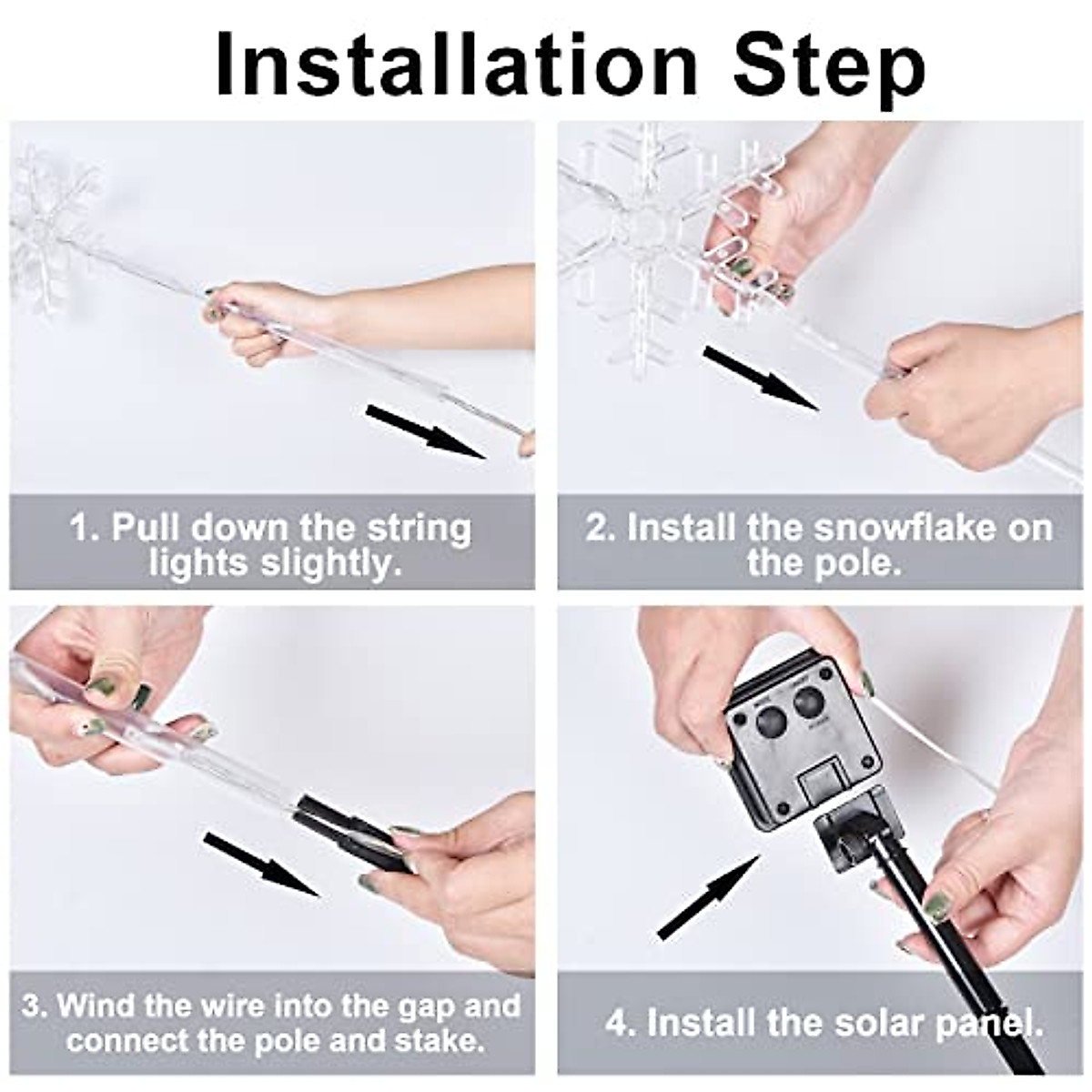 Installation Step

1. Pull down the string lights slightly.

2. Install the snowflake on the pole.

3. Wind the wire into the gap and connect the pole and stake.

4. Install the solar panel.