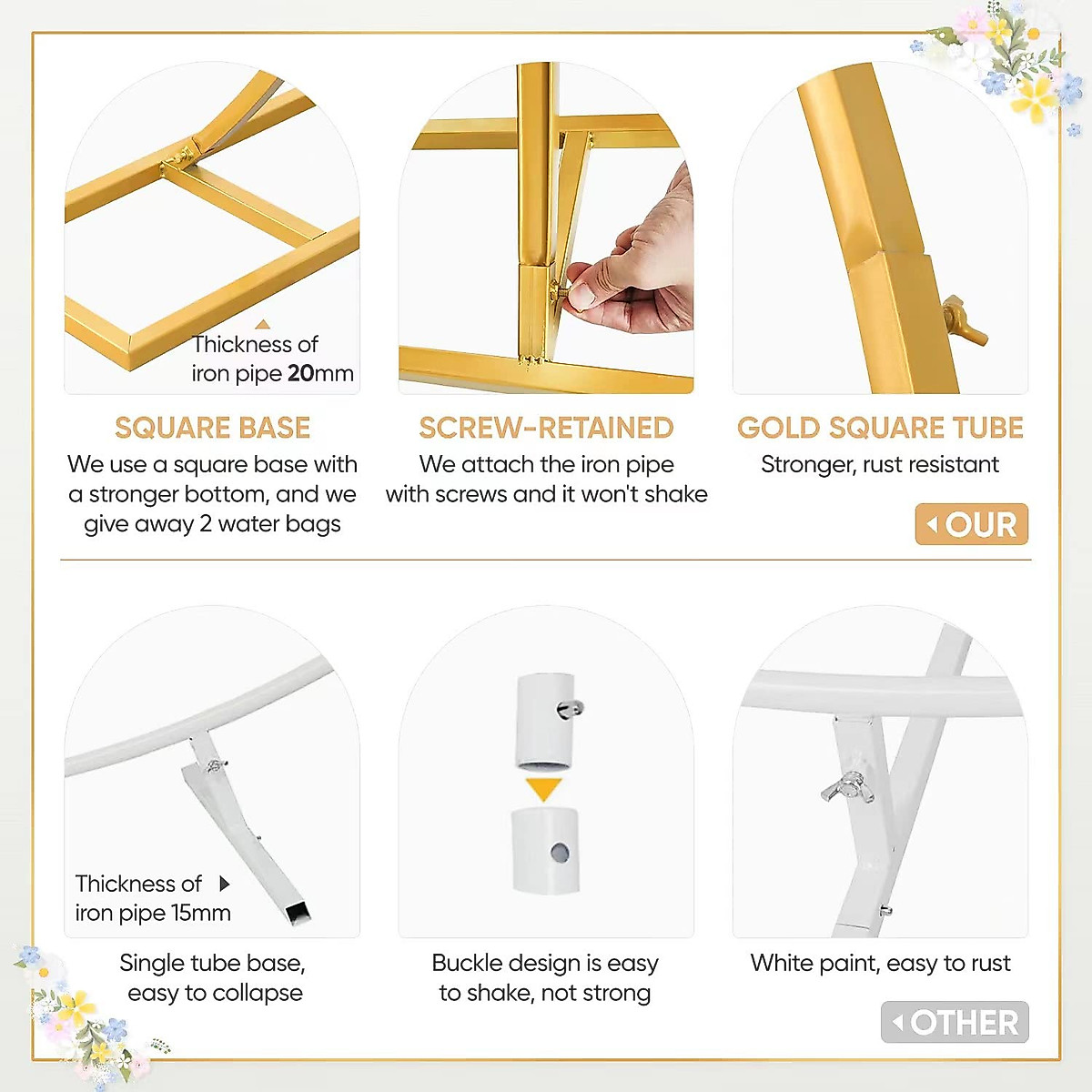 Thickness of iron pipe 20mm

SQUARE BASE
We use a square base with a stronger bottom, and we give away 2 water bags

SCREW-RETAINED
We attach the iron pipe with screws and it won't shake

GOLD SQUARE TUBE
Stronger, rust resistant

OUR

Thickness of iron pipe 15mm

Single tube base, easy to collapse

Buckle design is easy to shake, not strong

White paint, easy to rust

OTHER