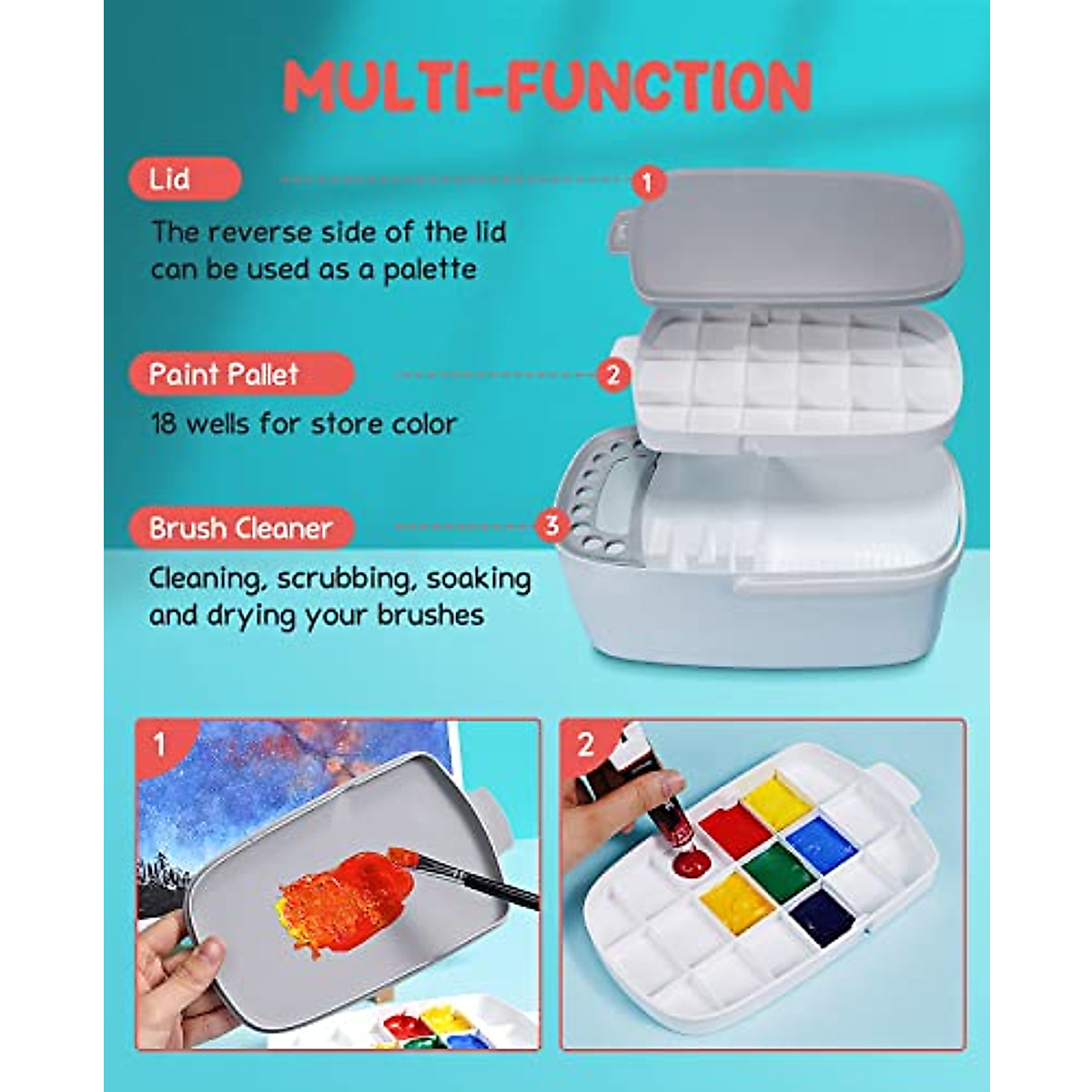 MULTI-FUNCTION

Lid

1

The reverse side of the lid can be used as a palette

Paint Pallet

2

18 wells for store color

Brush Cleaner

3

Cleaning, scrubbing, soaking and drying your brushes

1

2