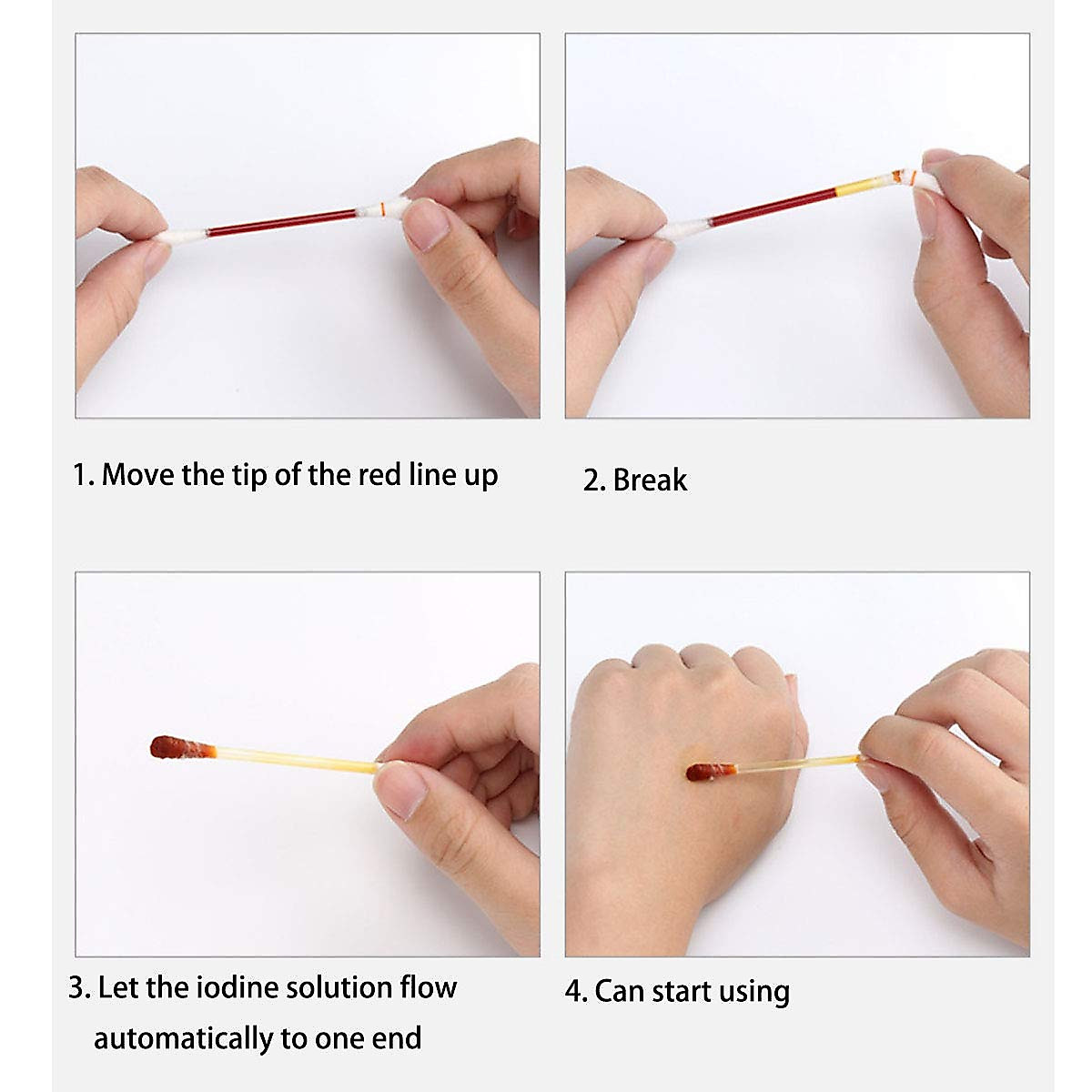 1. Move the tip of the red line up

2. Break

3. Let the iodine solution flow automatically to one end

4. Can start using