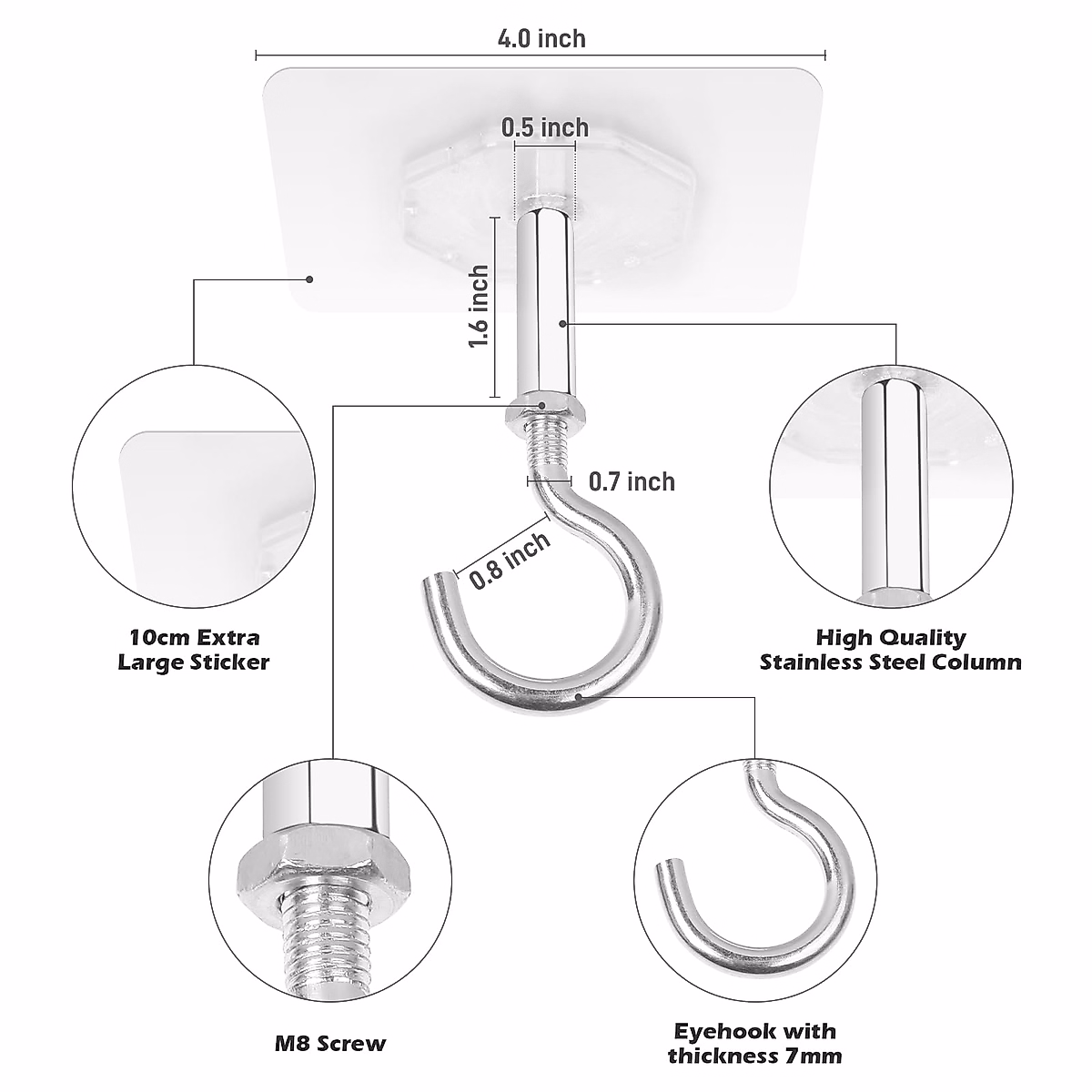 4.0 inch

0.5 inch

1.6 inch

0.7 inch

0.8 inch

10cm Extra Large Sticker

High Quality Stainless Steel Column

M8 Screw

Eyehook with thickness 7mm