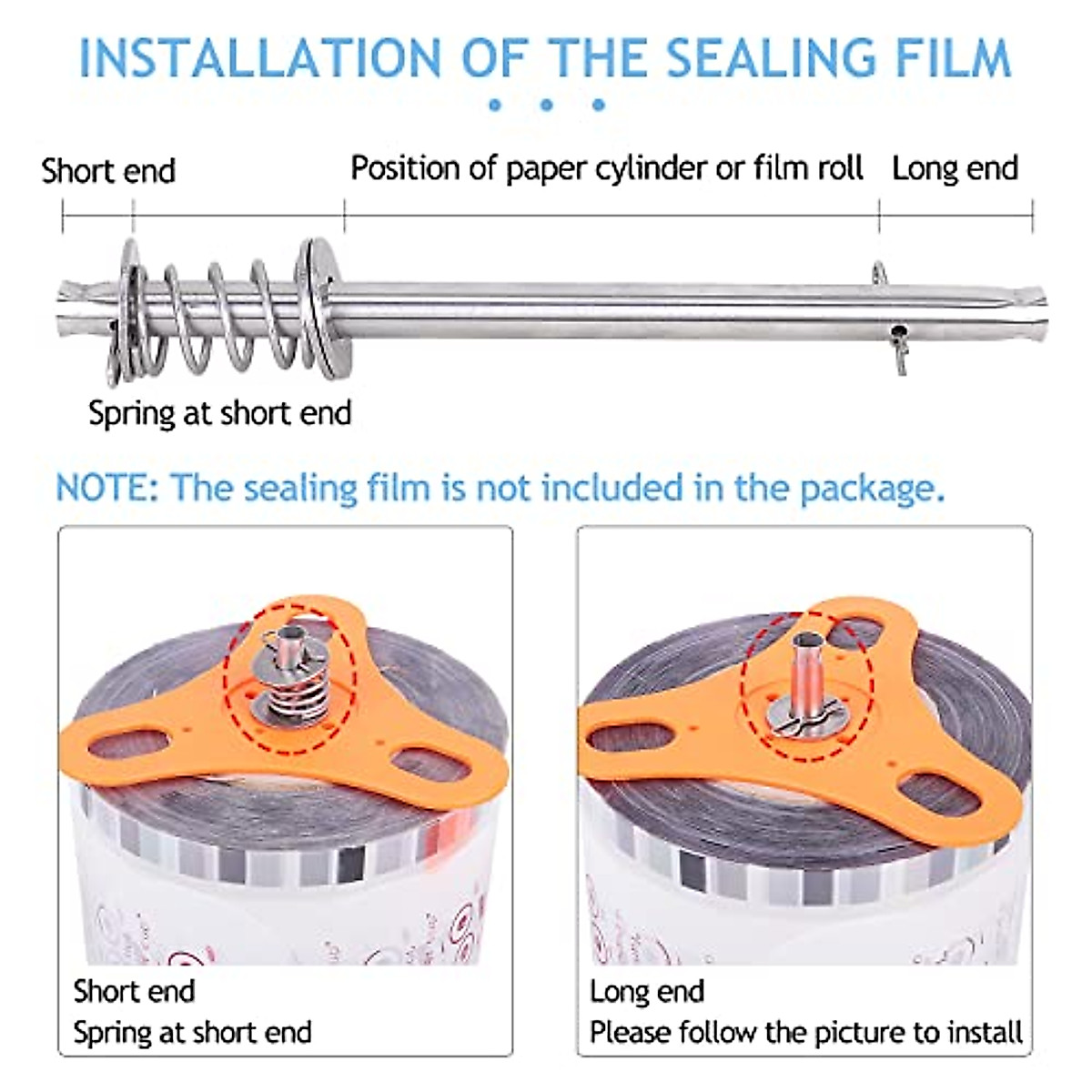 INSTALLATION OF THE SEALING FILM

Short end

Position of paper cylinder or film roll

Long end

Spring at short end

NOTE: The sealing film is not included in the package.

Short end
Spring at short end

Long end
Please follow the picture to install