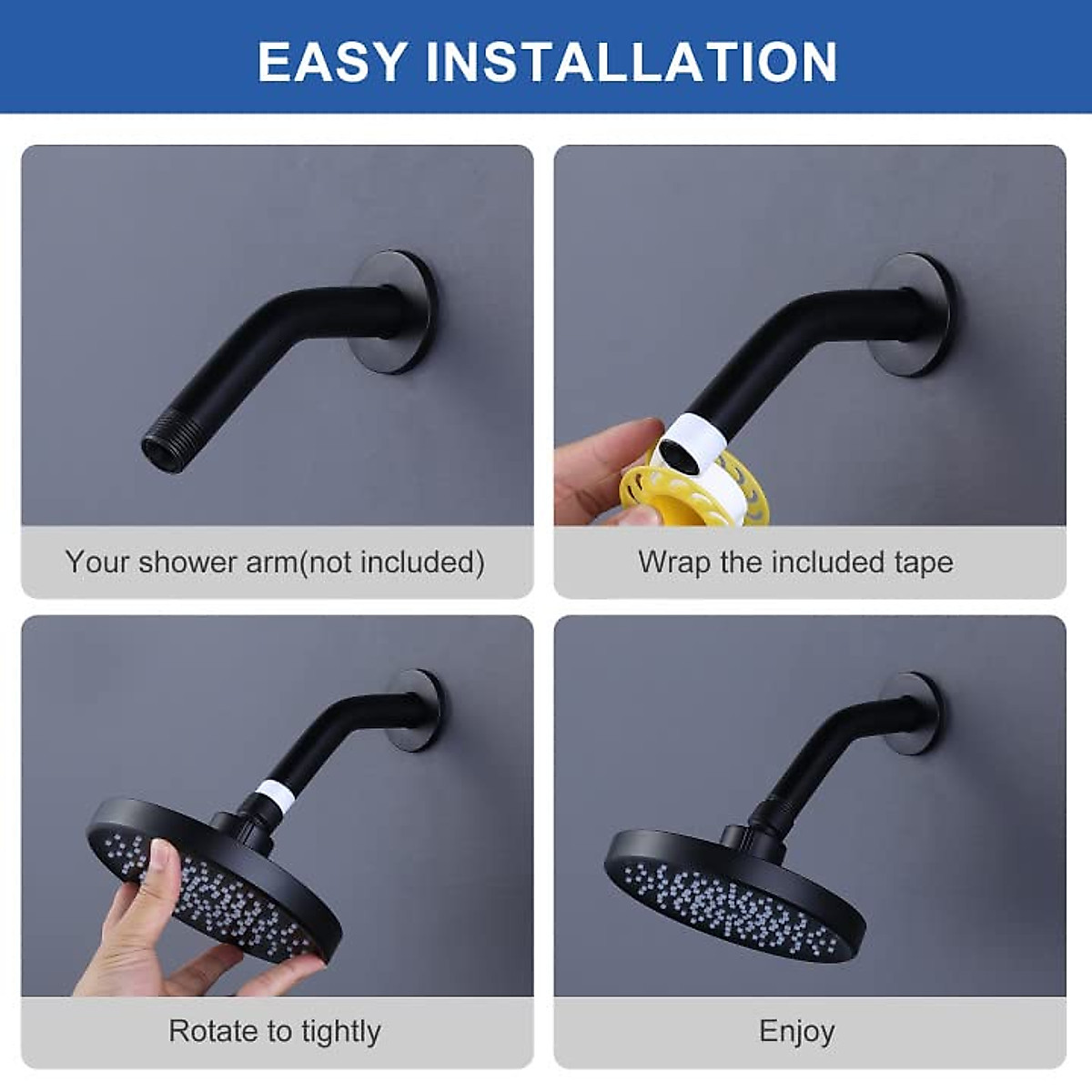 EASY INSTALLATION

Your shower arm(not included)

Wrap the included tape

Rotate to tightly

Enjoy