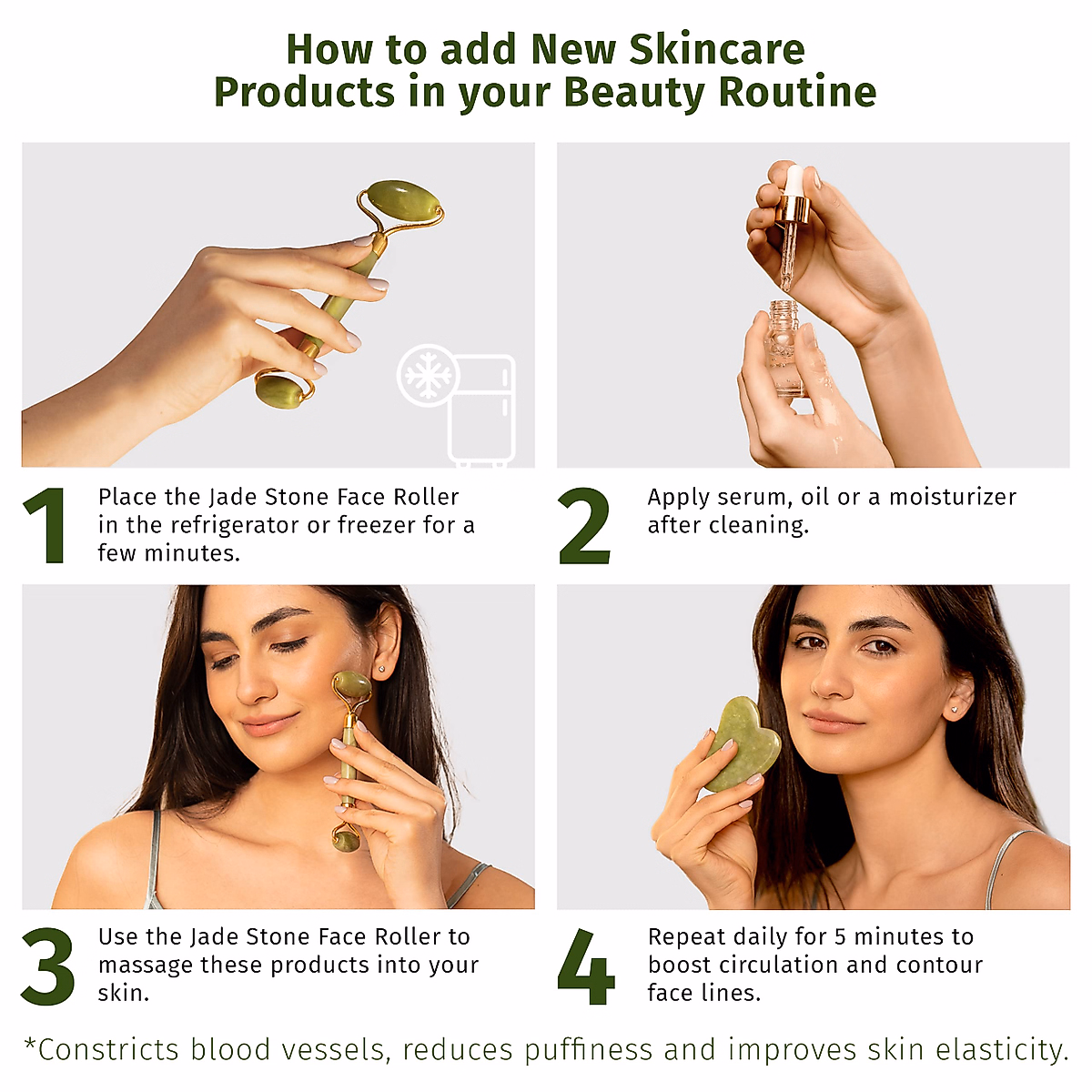 How to add New Skincare Products in your Beauty Routine

1 Place the Jade Stone Face Roller in the refrigerator or freezer for a few minutes.

2 Apply serum, oil or a moisturizer after cleaning.

3 Use the Jade Stone Face Roller to massage these products into your skin.

4 Repeat daily for 5 minutes to boost circulation and contour face lines.

*Constricts blood vessels, reduces puffiness and improves skin elasticity.