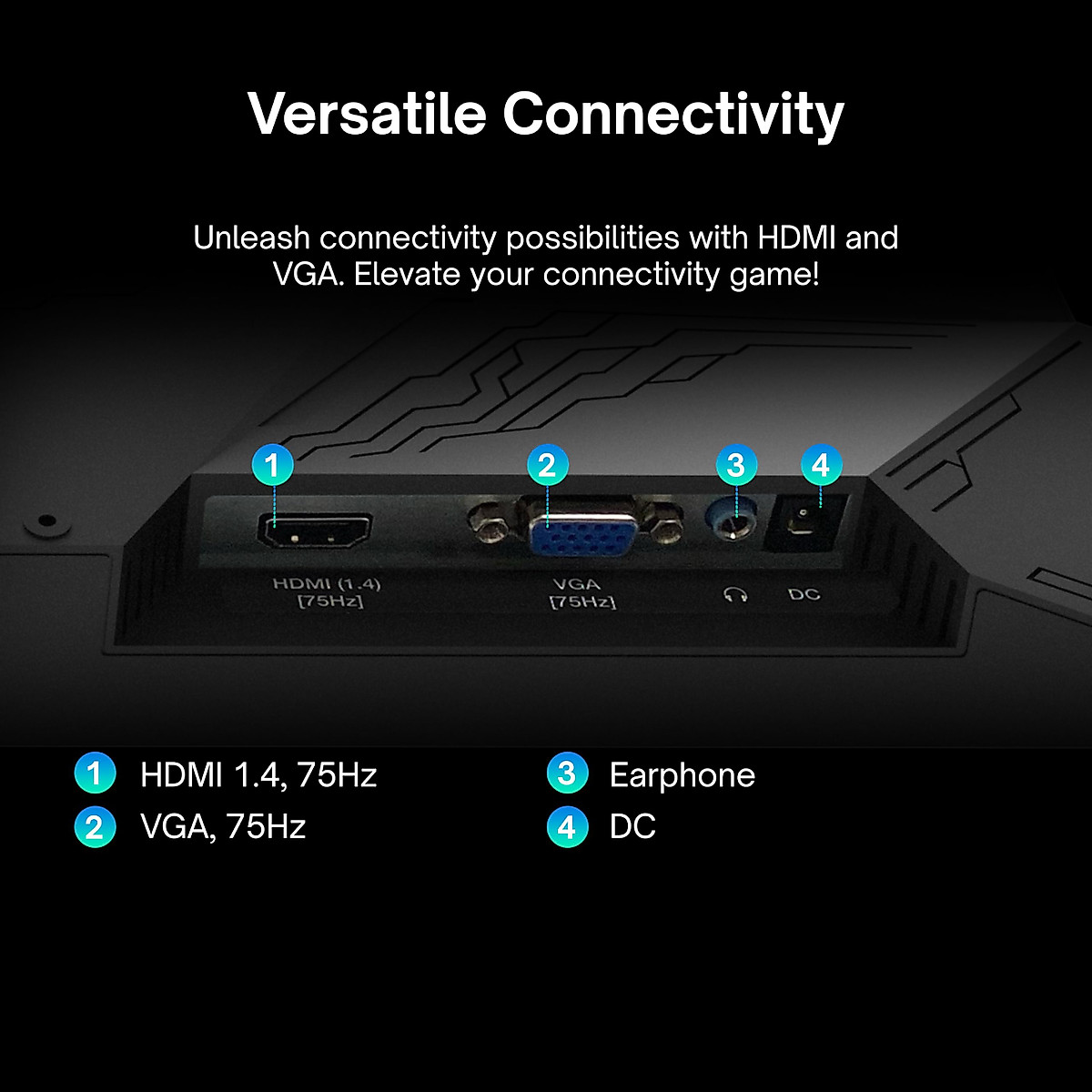 Versatile Connectivity

Unleash connectivity possibilities with HDMI and VGA. Elevate your connectivity game!

1
2
3
4

HDMI (1.4)
[75Hz]

VGA
[75Hz]

DC

1 HDMI 1.4, 75Hz
2 VGA, 75Hz
3 Earphone
4 DC