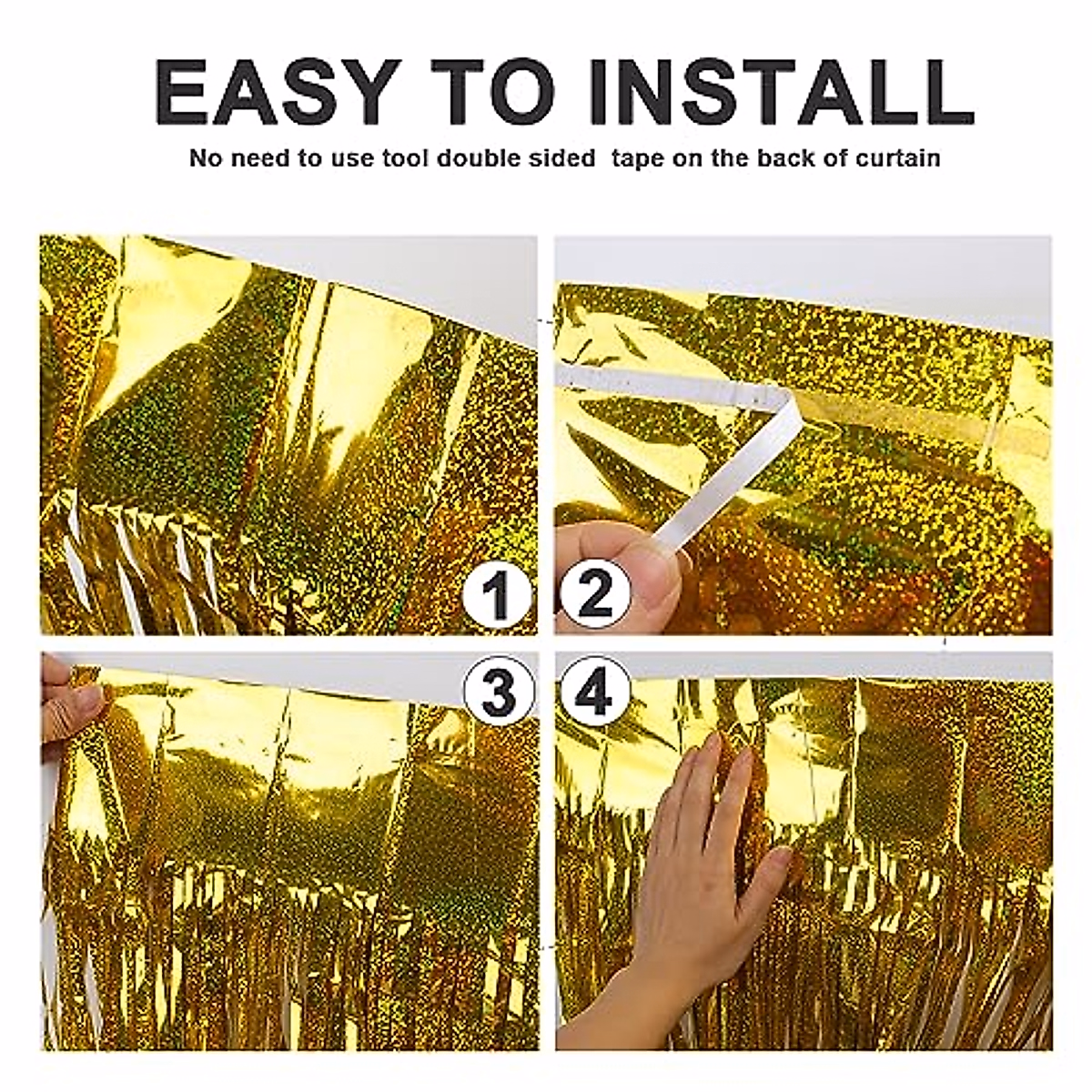 EASY TO INSTALL

No need to use tool double sided  tape on the back of curtain

1

2

3

4