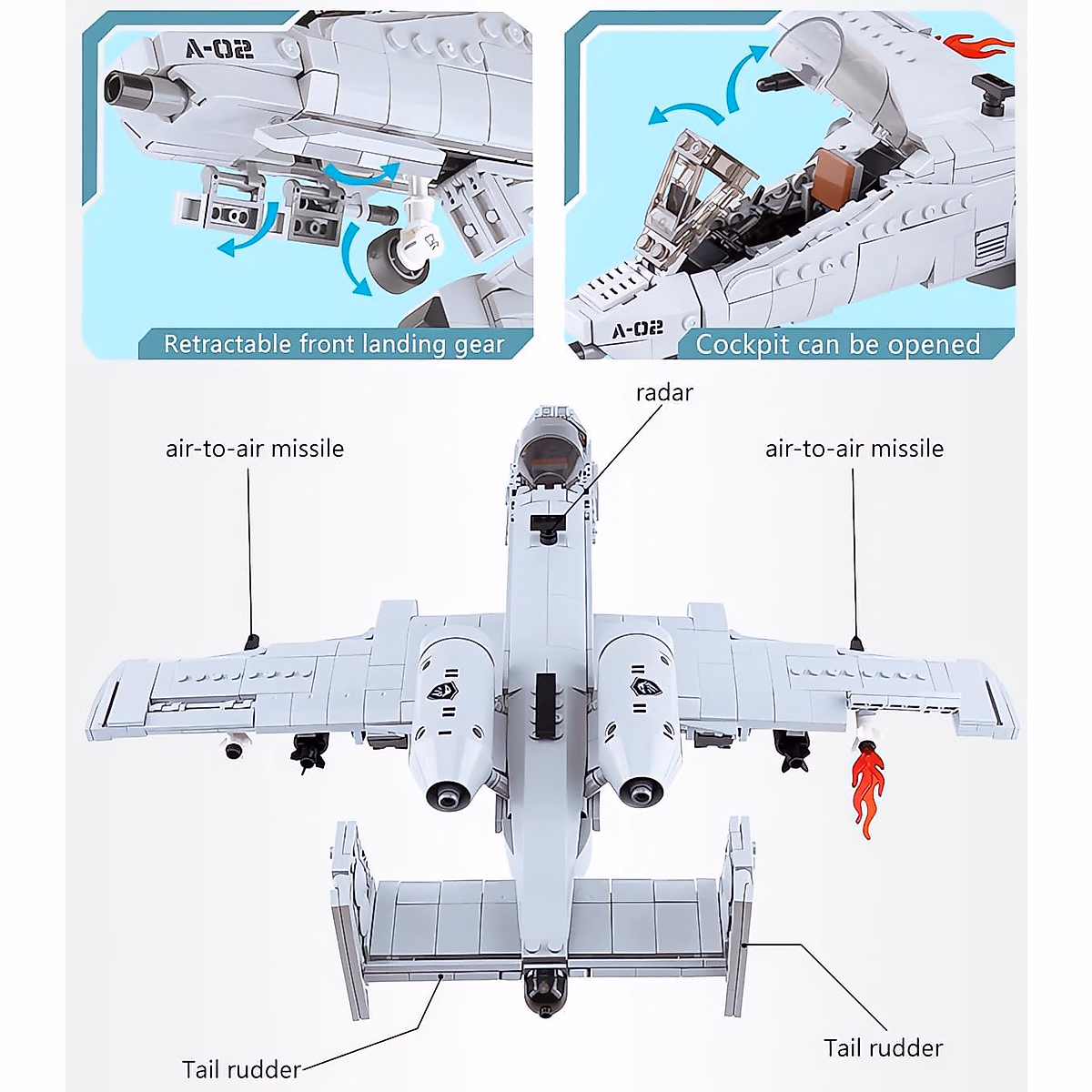 A-02

Retractable front landing gear

A-02

Cockpit can be opened

radar

air-to-air missile

air-to-air missile

Tail rudder

Tail rudder