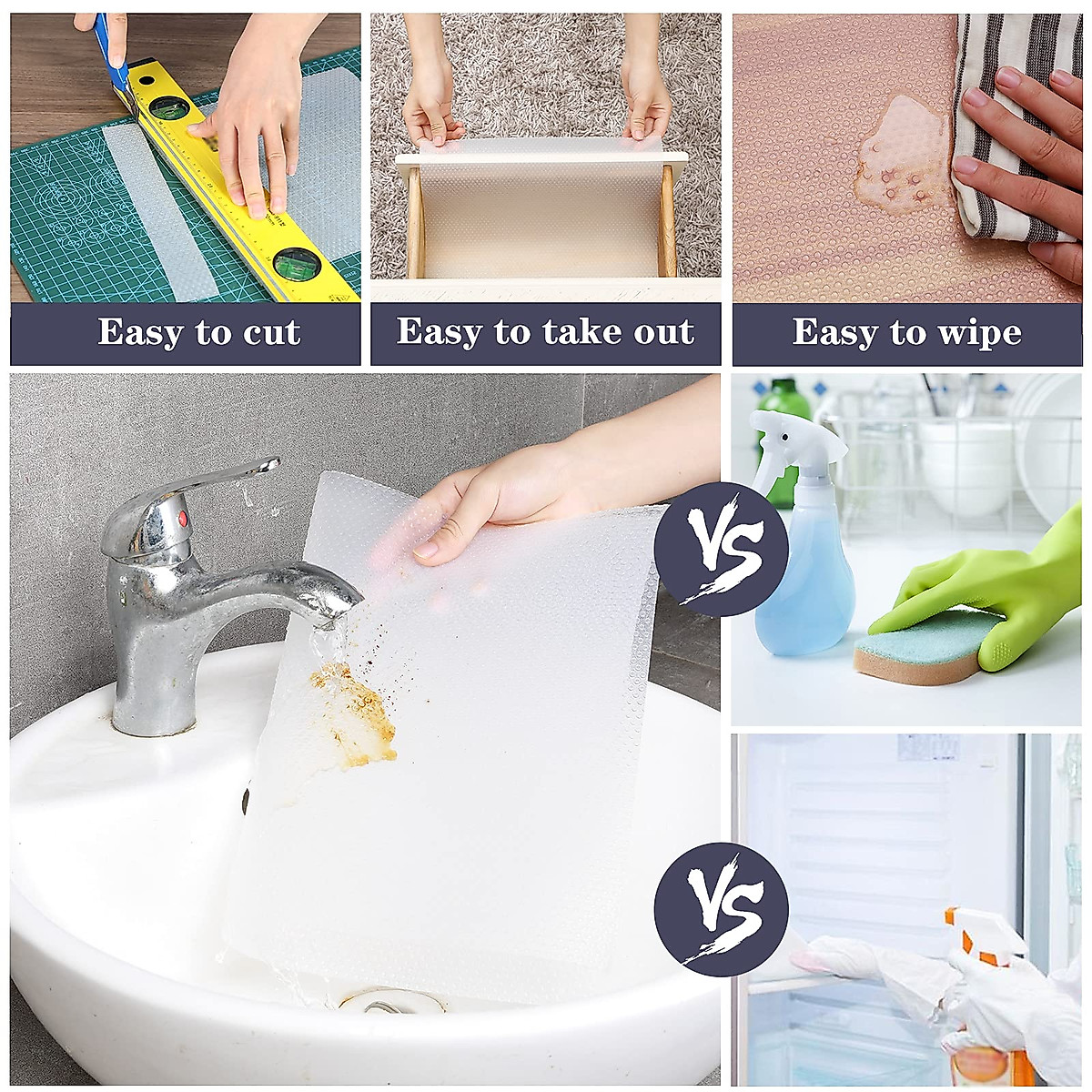 Easy to cut

Easy to take out

Easy to wipe

VS

VS