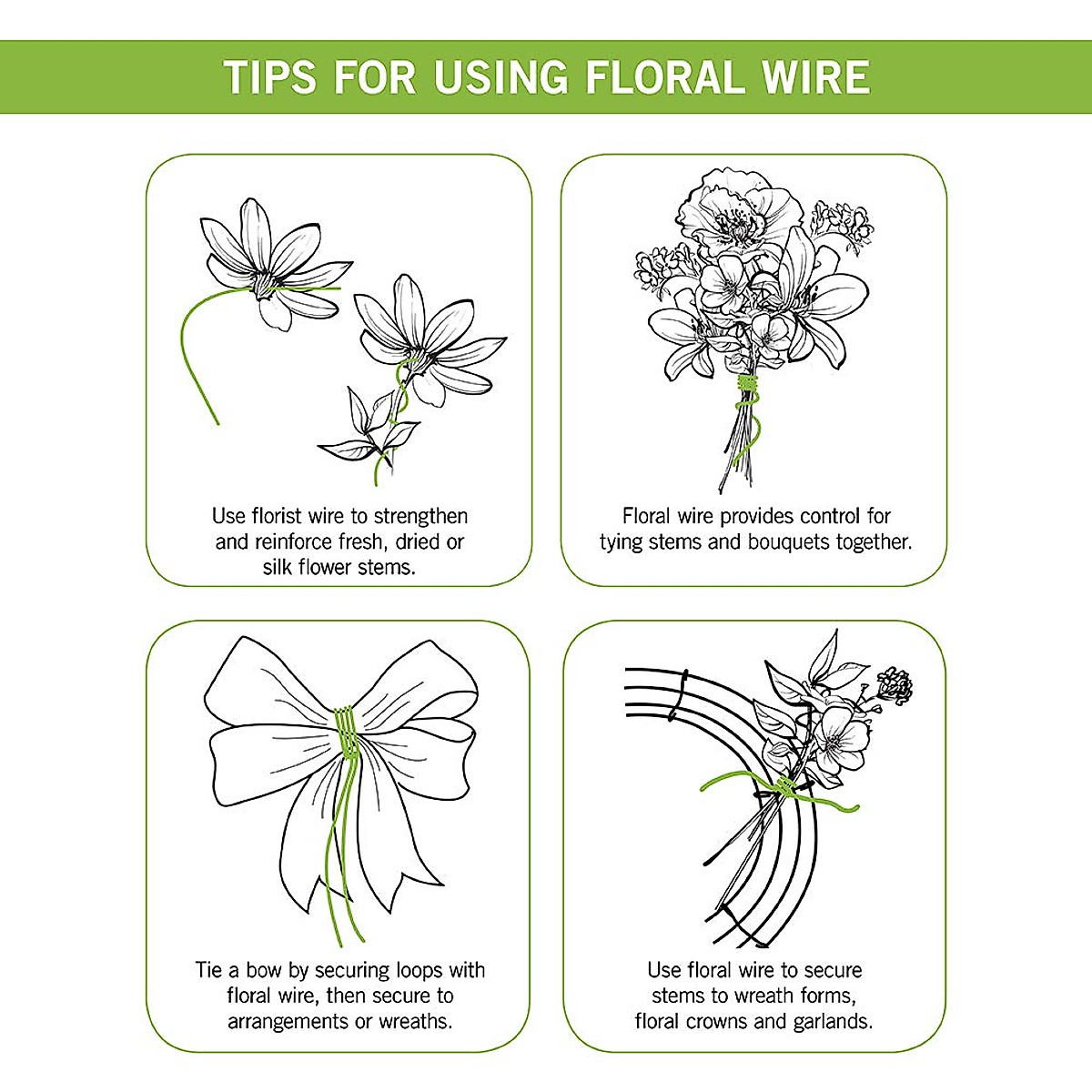 TIPS FOR USING FLORAL WIRE

Use florist wire to strengthen and reinforce fresh, dried or silk flower stems.

Floral wire provides control for tying stems and bouquets together.

Tie a bow by securing loops with floral wire, then secure to arrangements or wreaths.

Use floral wire to secure stems to wreath forms, floral crowns and garlands.