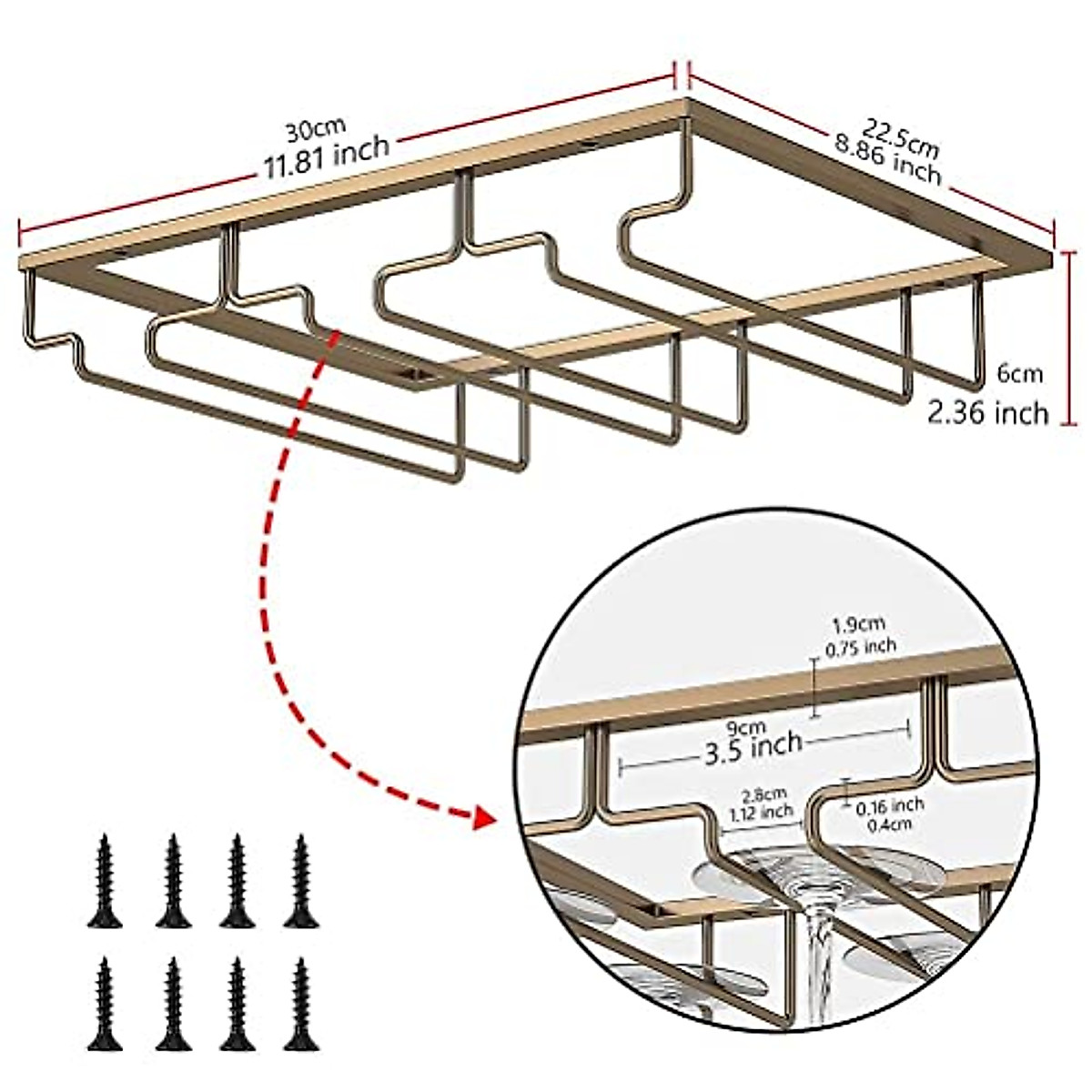 30cm
11.81 inch

22.5cm
8.86 inch

6cm
2.36 inch

1.9cm
0.75 inch

9cm
3.5 inch

2.8cm
1.12 inch

0.16 inch
0.4cm