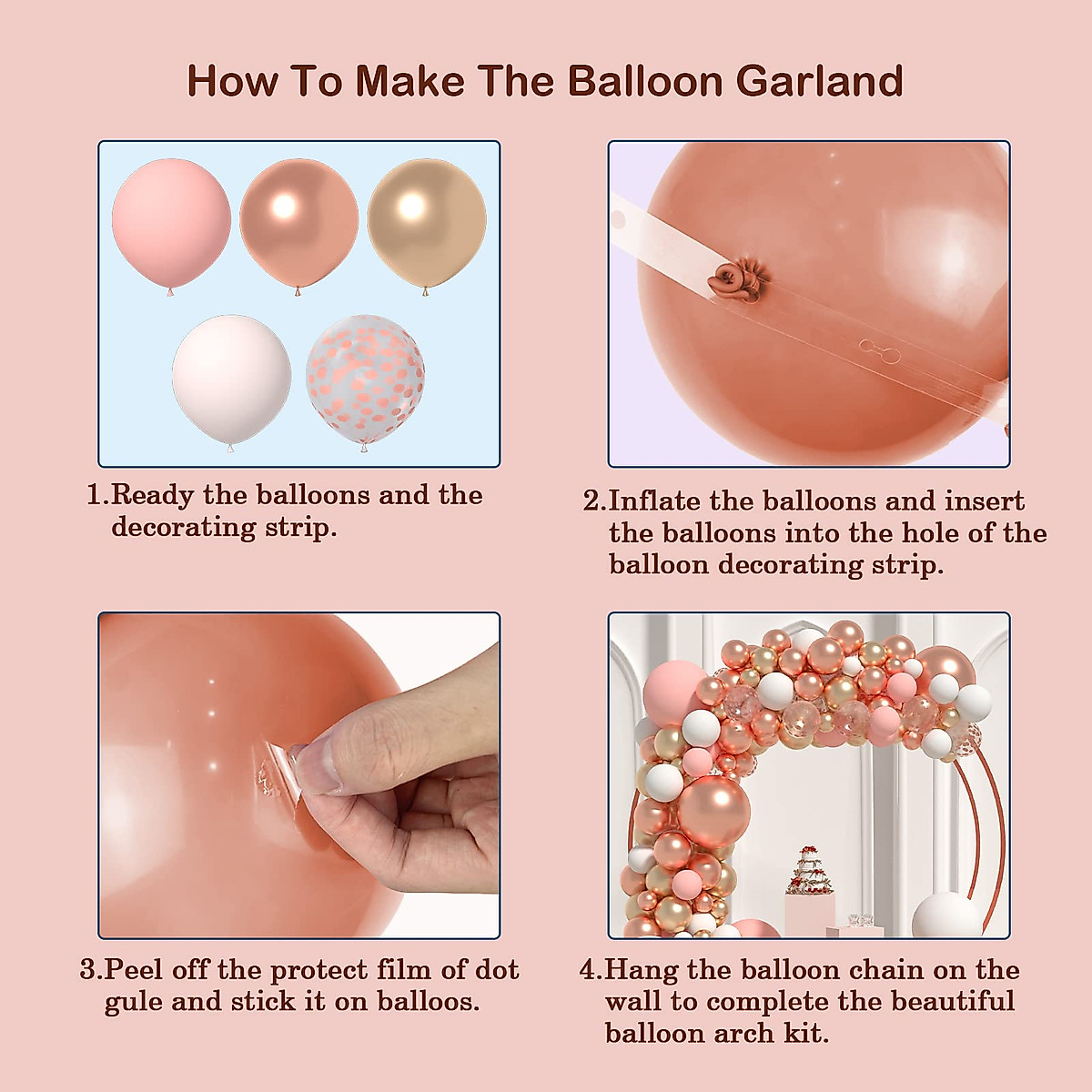 How To Make The Balloon Garland

1.Ready the balloons and the decorating strip.

2.Inflate the balloons and insert the balloons into the hole of the balloon decorating strip.

3.Peel off the protect film of dot gule and stick it on balloos.

4.Hang the balloon chain on the wall to complete the beautiful balloon arch kit.