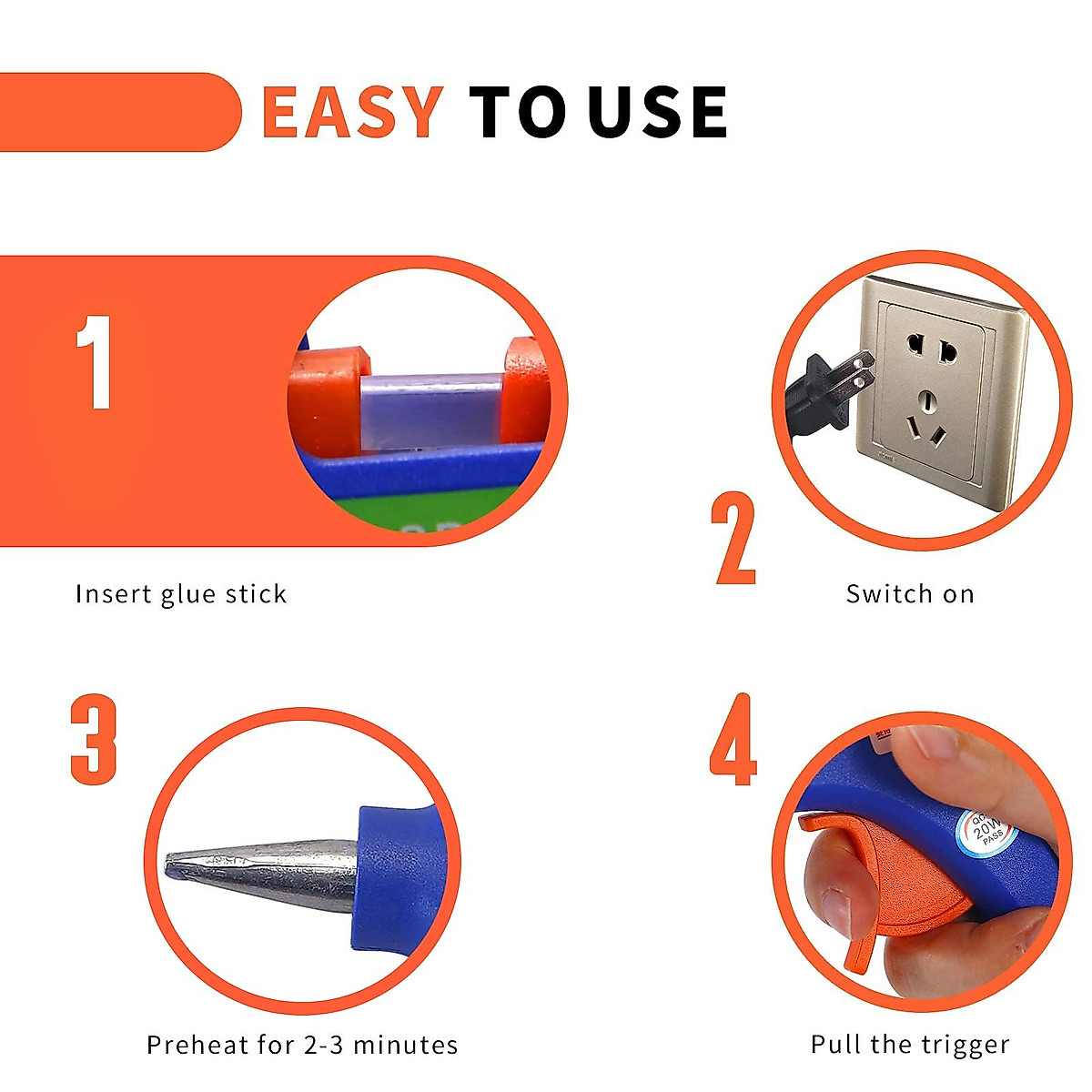 EASY TO USE

1

Insert glue stick

2

Switch on

3

Preheat for 2-3 minutes

4

QC
20W
PASS

Pull the trigger