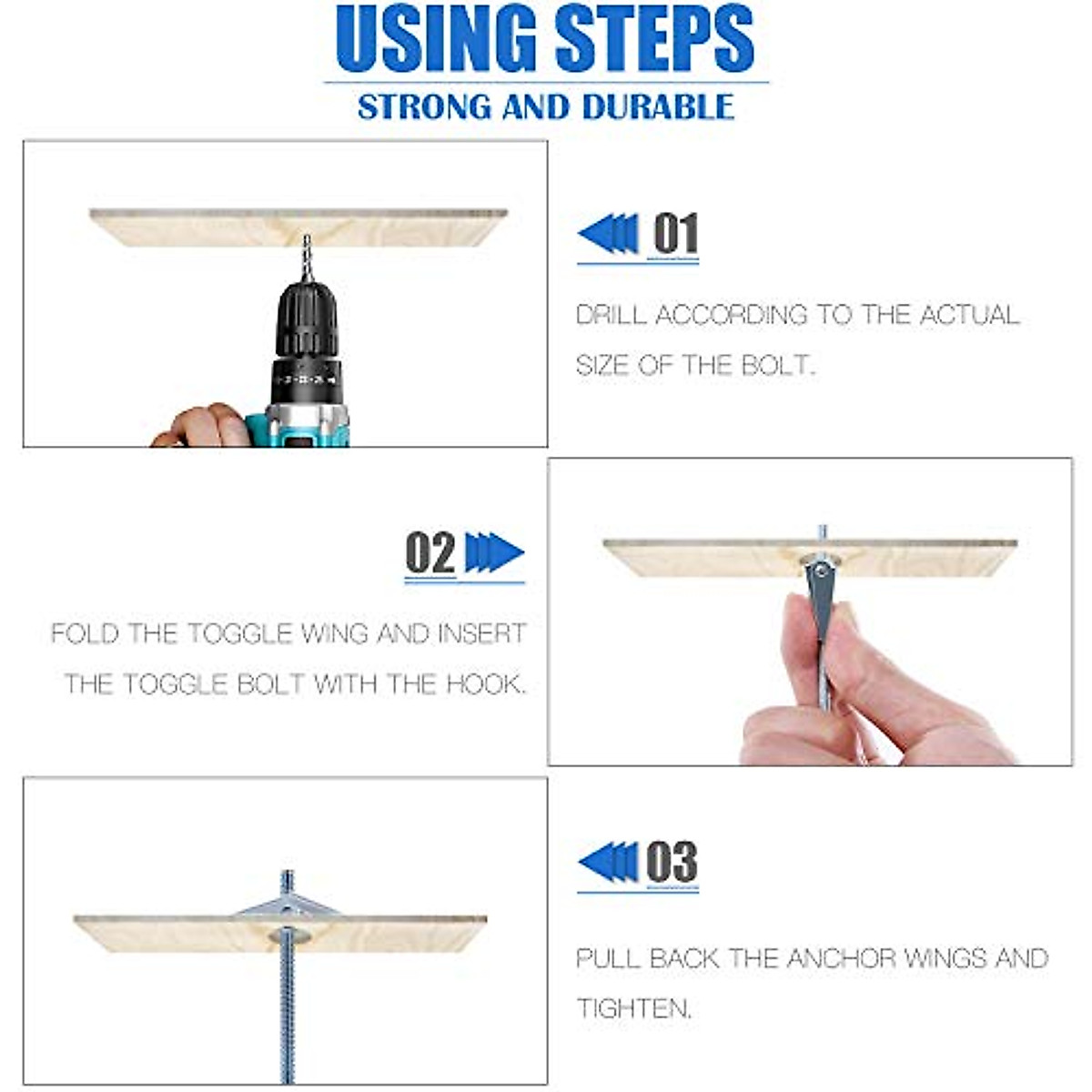 USING STEPS
STRONG AND DURABLE

01

DRILL ACCORDING TO THE ACTUAL SIZE OF THE BOLT.

02

FOLD THE TOGGLE WING AND INSERT THE TOGGLE BOLT WITH THE HOOK.

03

PULL BACK THE ANCHOR WINGS AND TIGHTEN.