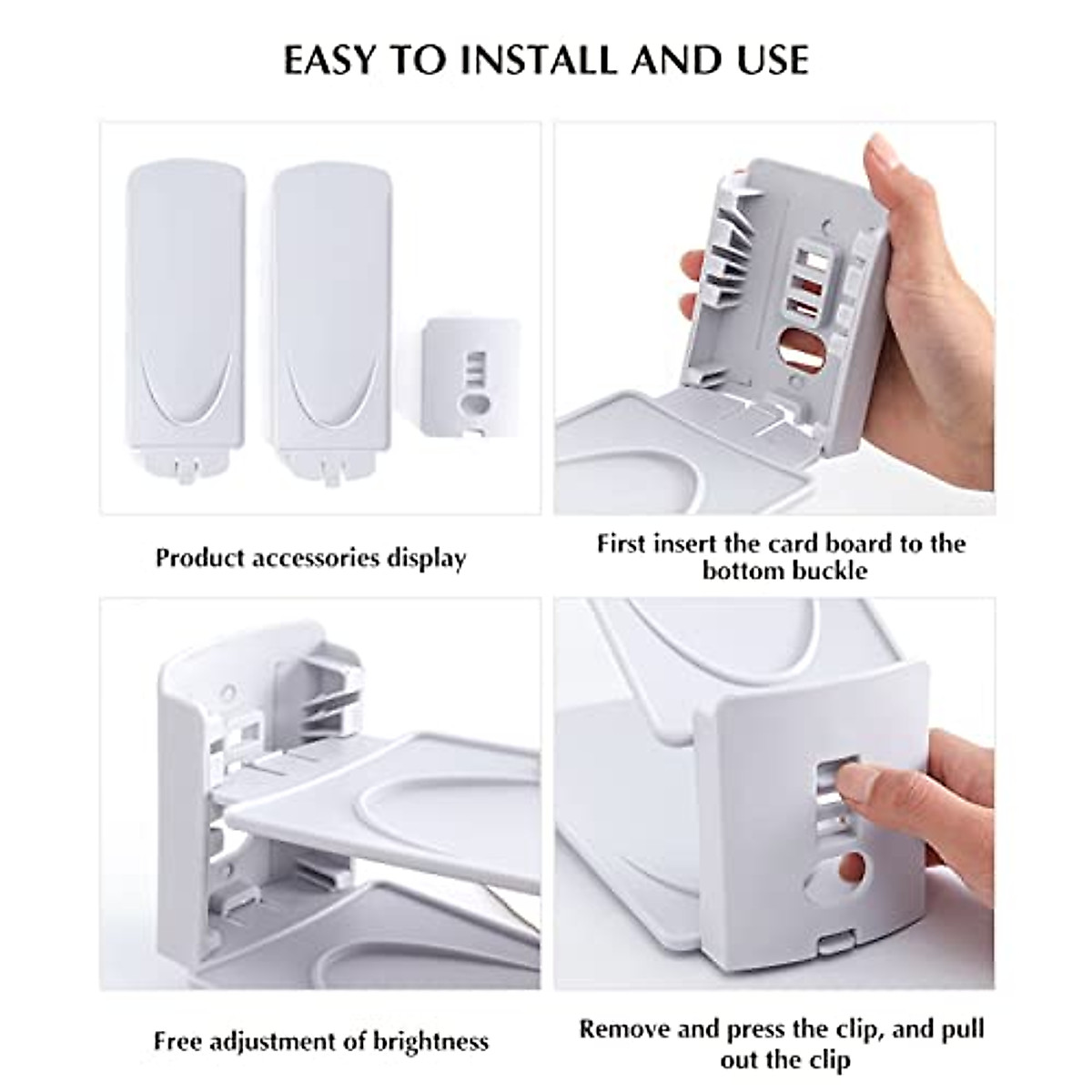 EASY TO INSTALL AND USE

Product accessories display

First insert the card board to the bottom buckle

Free adjustment of brightness

Remove and press the clip, and pull out the clip