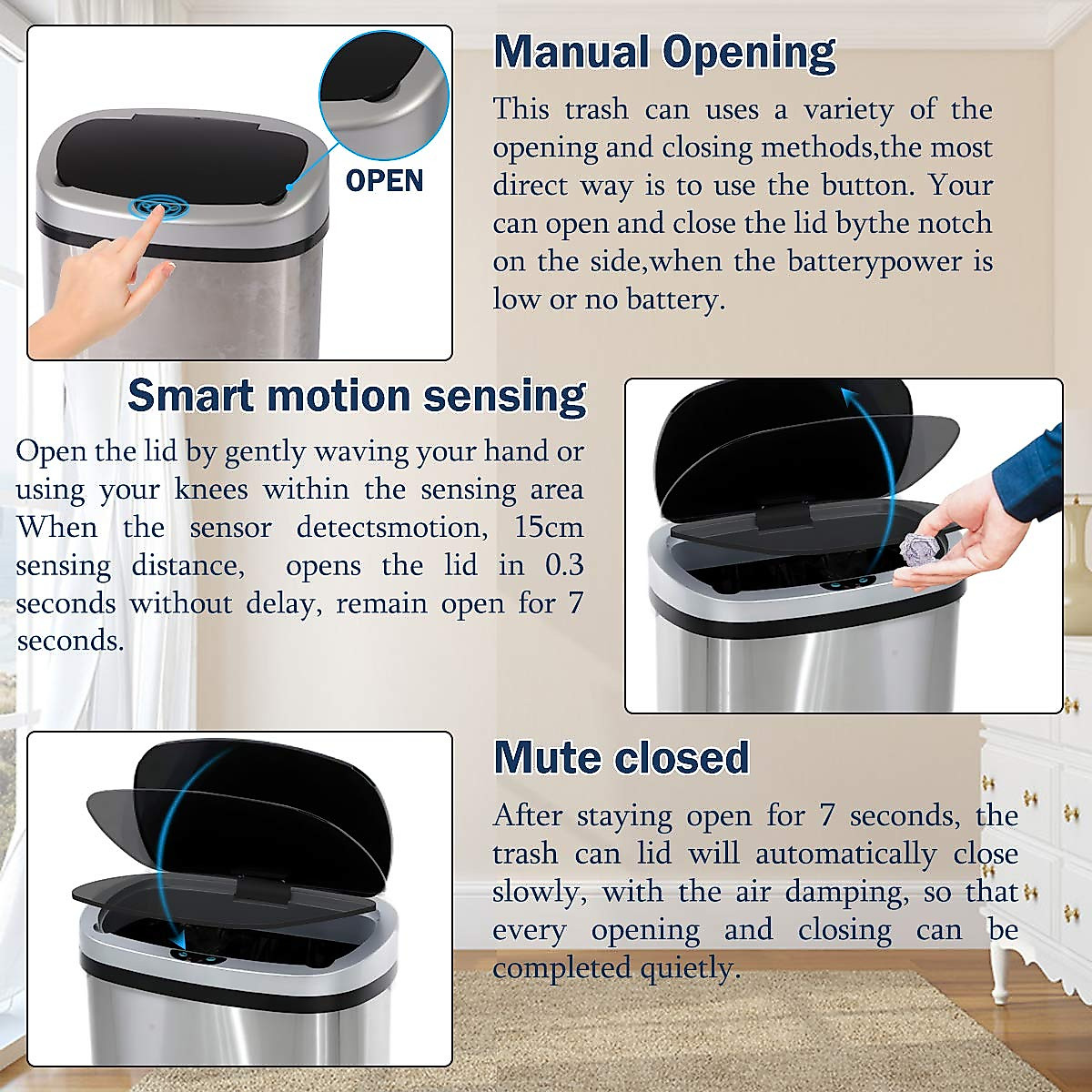 OPEN

Manual Opening

This trash can uses a variety of the opening and closing methods,the most direct way is to use the button. Your can open and close the lid bythe notch on the side,when the batterypower is low or no battery.

Smart motion sensing

Open the lid by gently waving your hand or using your knees within the sensing area When the sensor detectsmotion, 15cm sensing distance, opens the lid in 0.3 seconds without delay, remain open for 7 seconds.

Mute closed

After staying open for 7 seconds, the trash can lid will automatically close slowly, with the air damping, so that every opening and closing can be completed quietly.