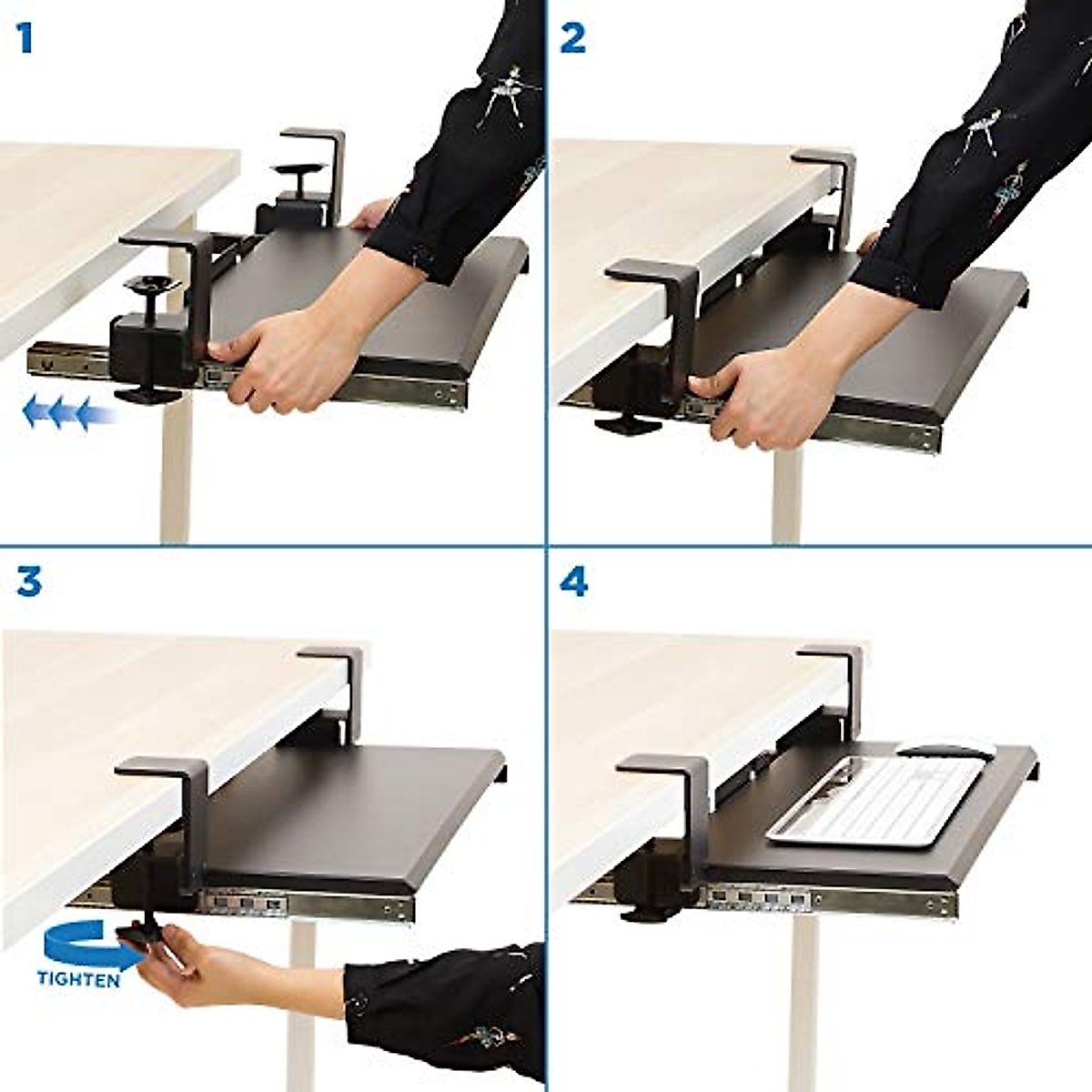 1

2

3

TIGHTEN

4