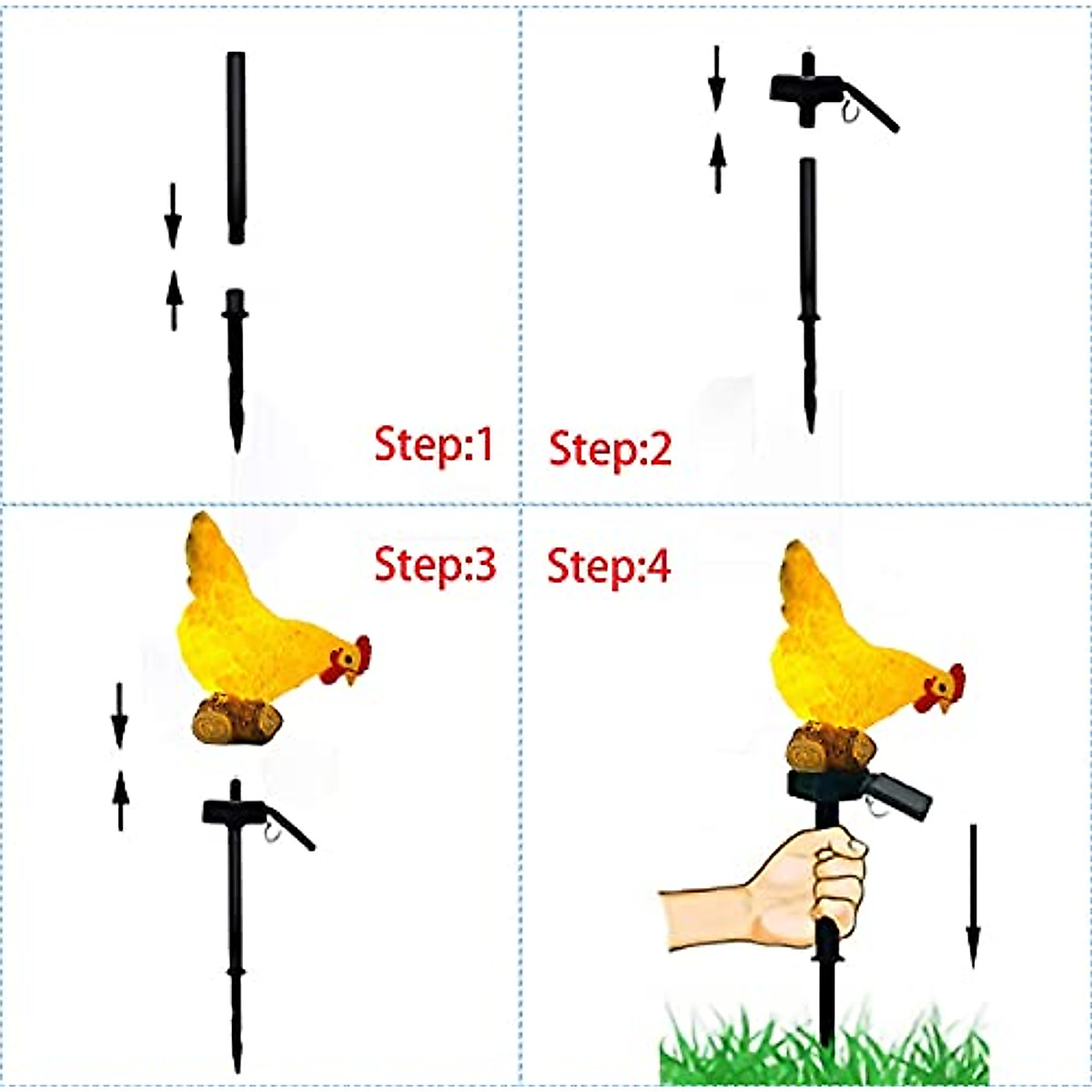 Step:1

Step:2

Step:3

Step:4