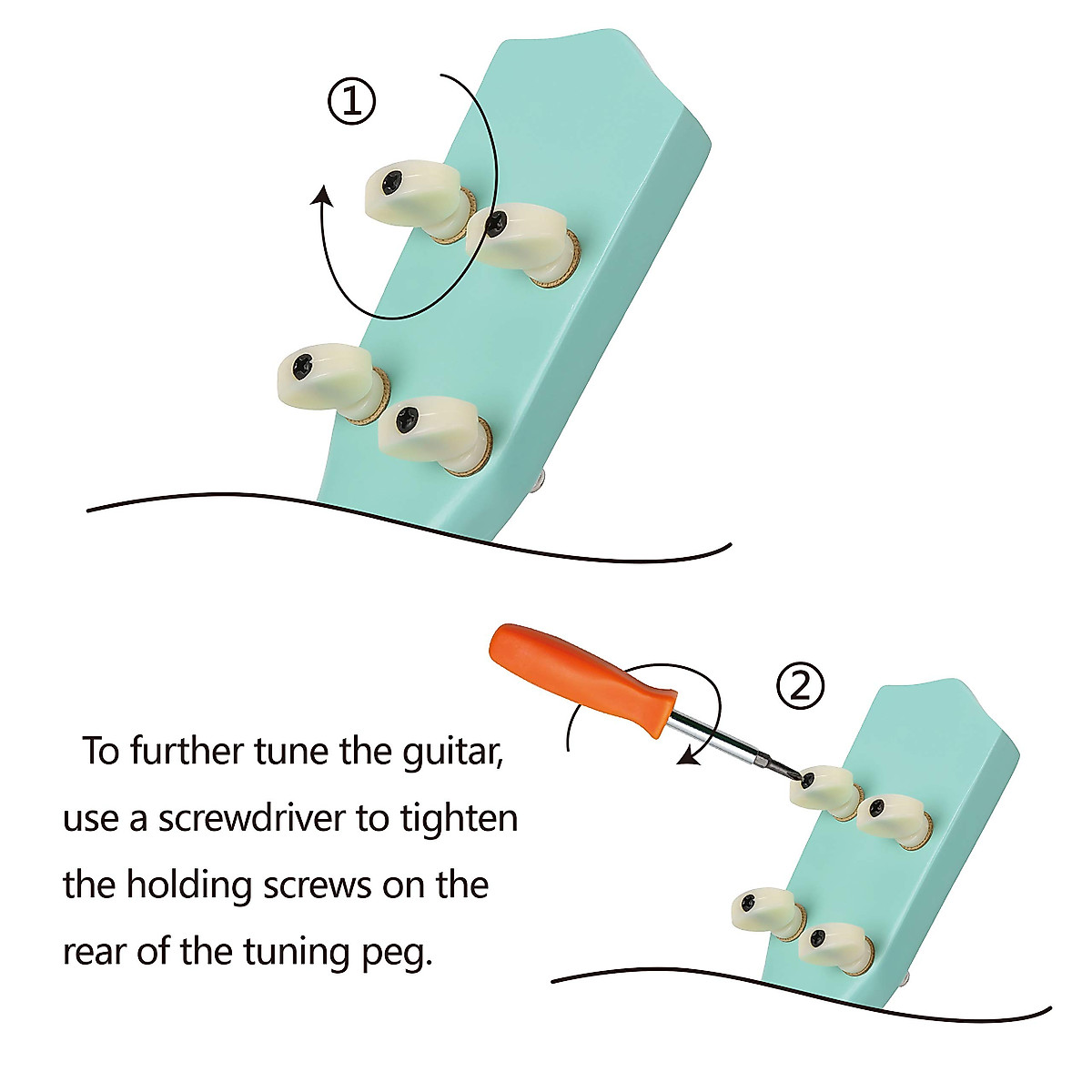 ①

②

To further tune the guitar, use a screwdriver to tighten the holding screws on the rear of the tuning peg.