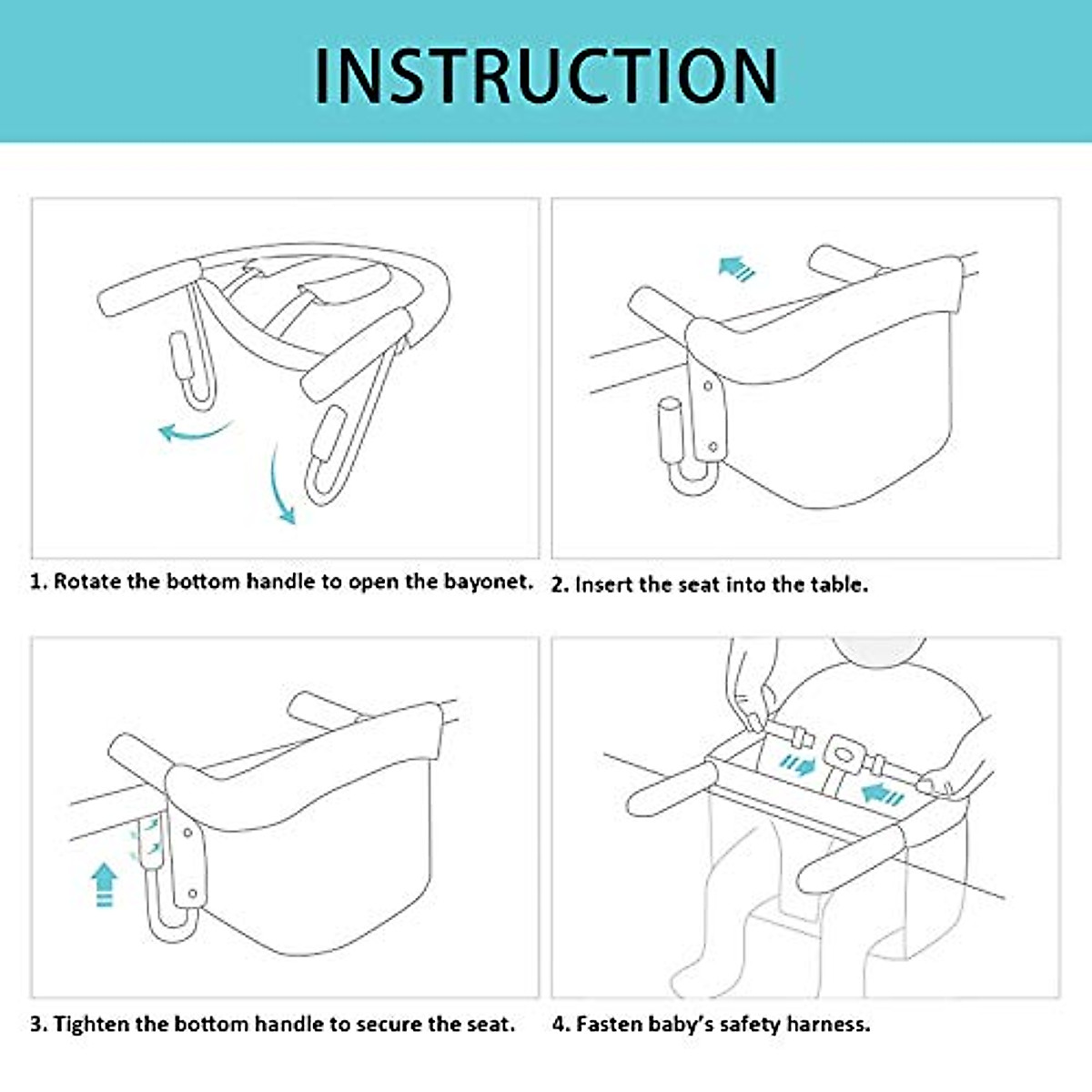 INSTRUCTION

1. Rotate the bottom handle to open the bayonet.

2. Insert the seat into the table.

3. Tighten the bottom handle to secure the seat.

4. Fasten baby's safety harness.