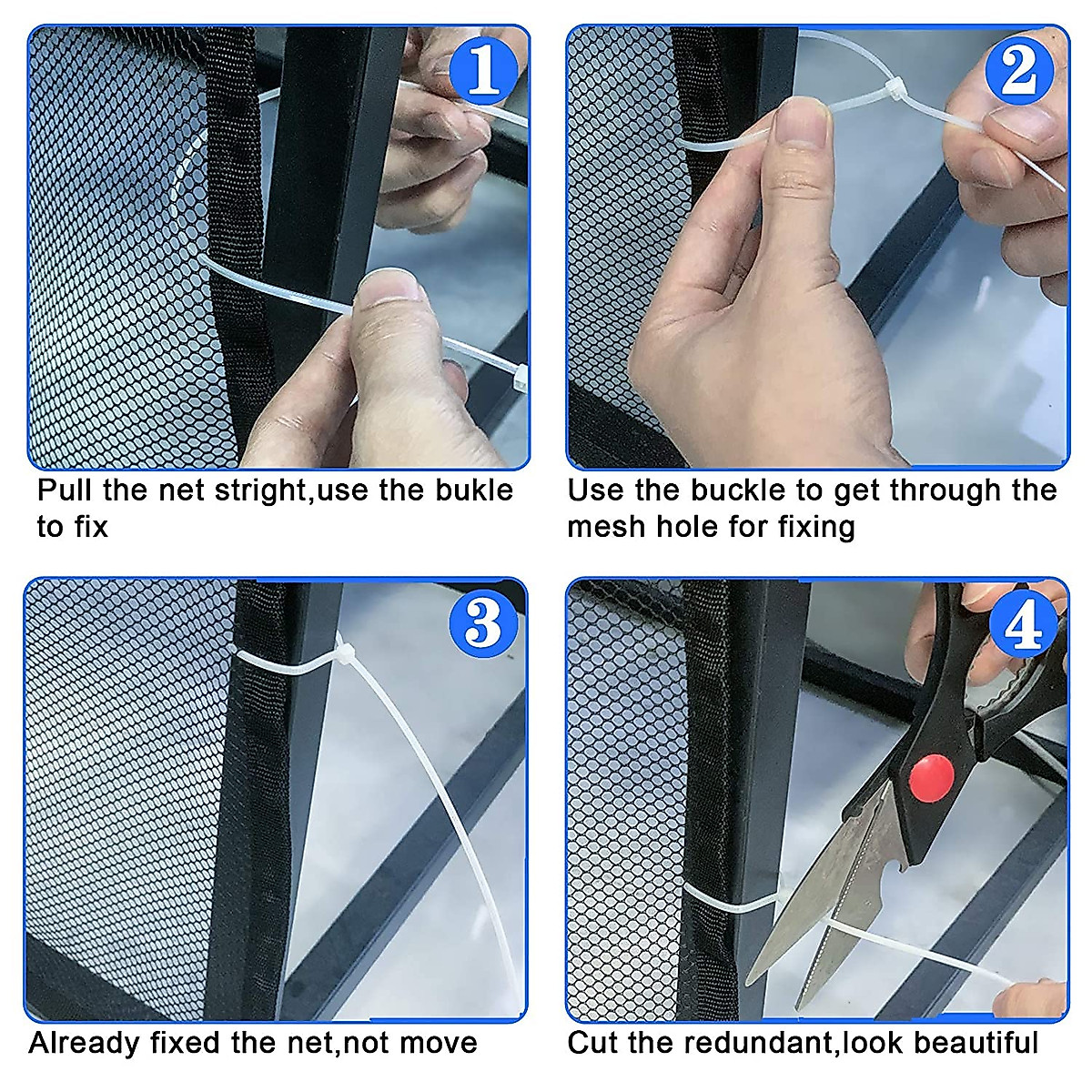 1

Pull the net stright,use the bukle to fix

2

Use the buckle to get through the mesh hole for fixing

3

Already fixed the net,not move

4

Cut the redundant,look beautiful