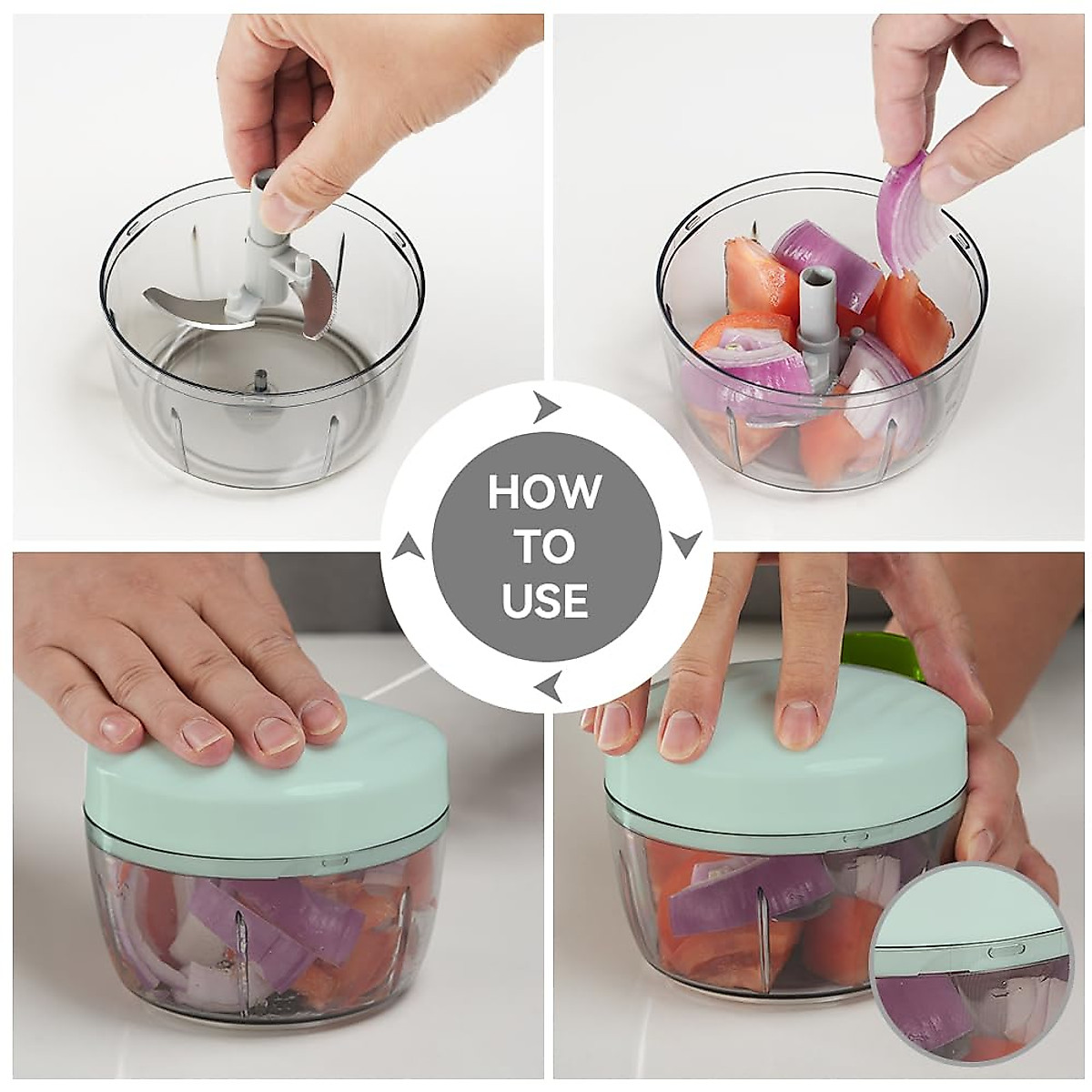 HOW TO USE