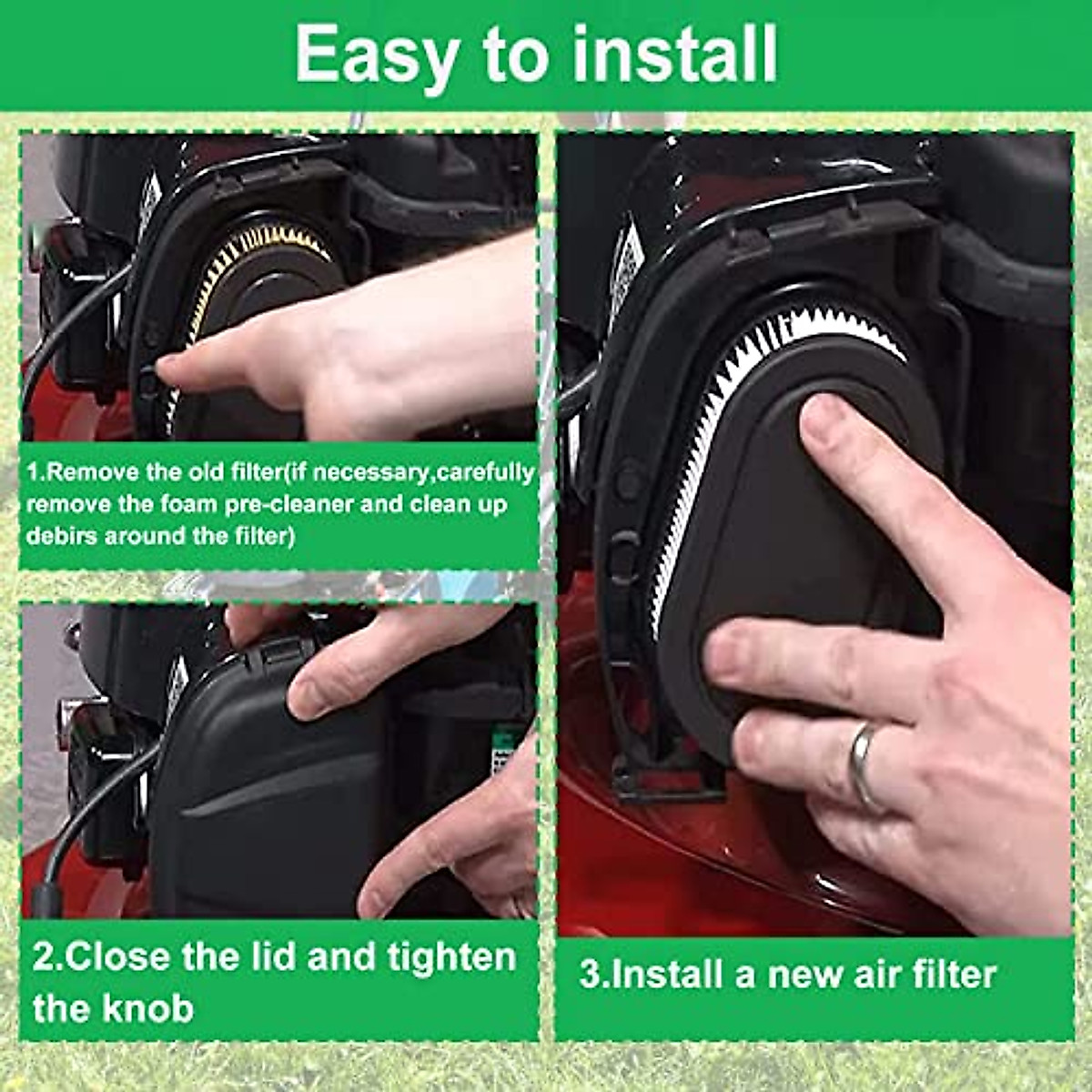 Easy to install

1.Remove the old filter(if necessary,carefully remove the foam pre-cleaner and clean up debirs around the filter)

2.Close the lid and tighten the knob

3.Install a new air filter