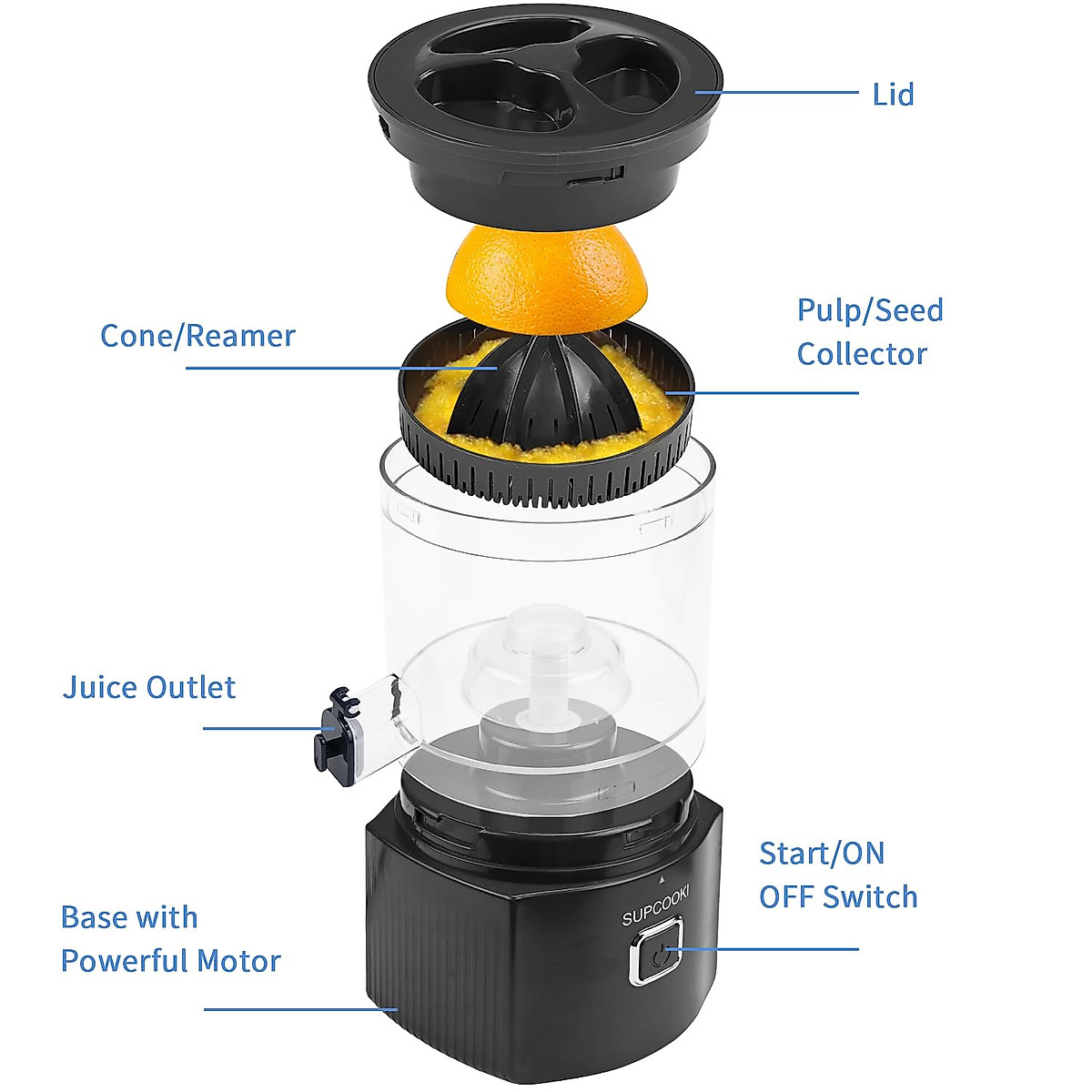 Lid

Cone/Reamer

Pulp/Seed Collector

Juice Outlet

Start/ON OFF Switch

SUPCOOKI

Base with Powerful Motor