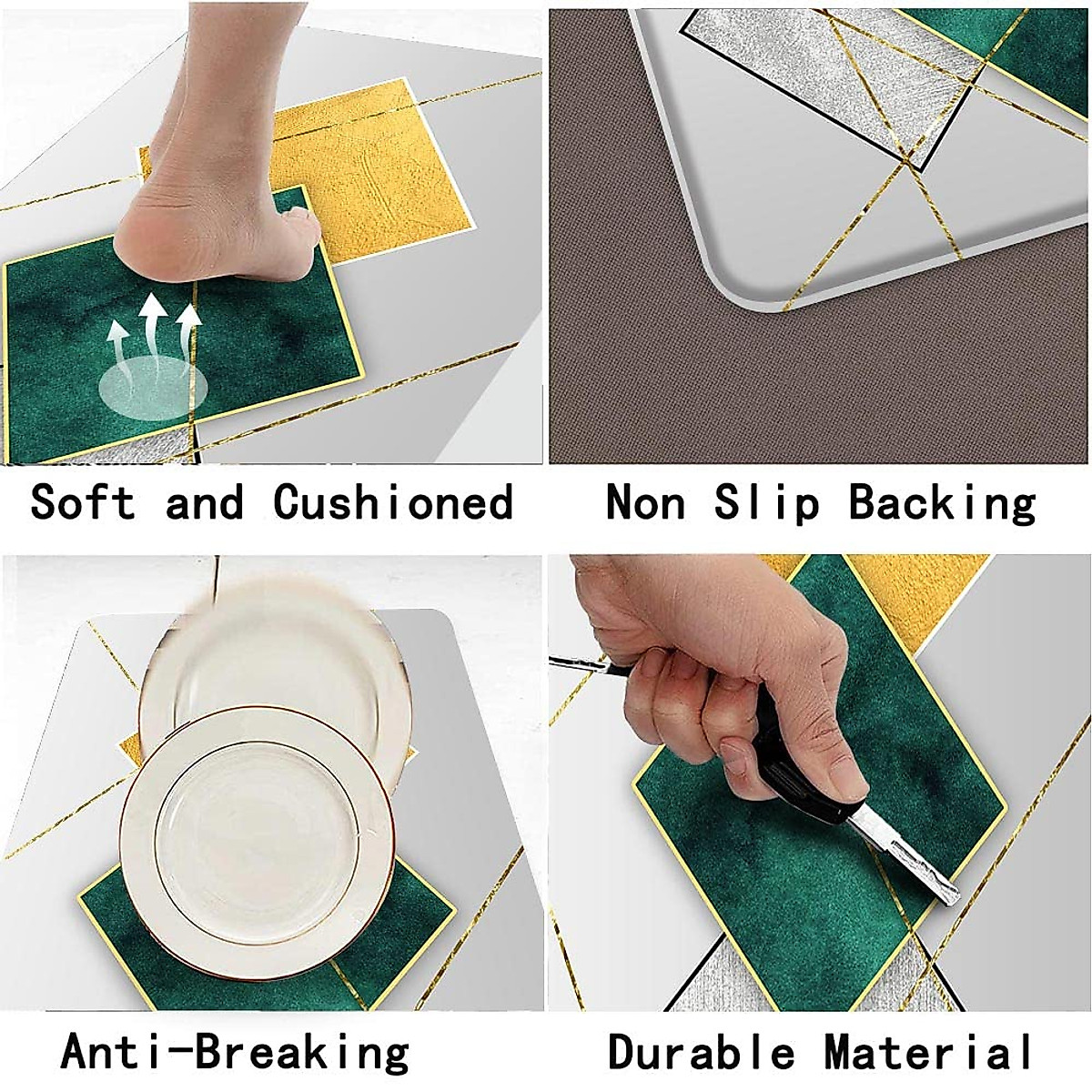 Soft and Cushioned

Non Slip Backing

Anti-Breaking

Durable Material