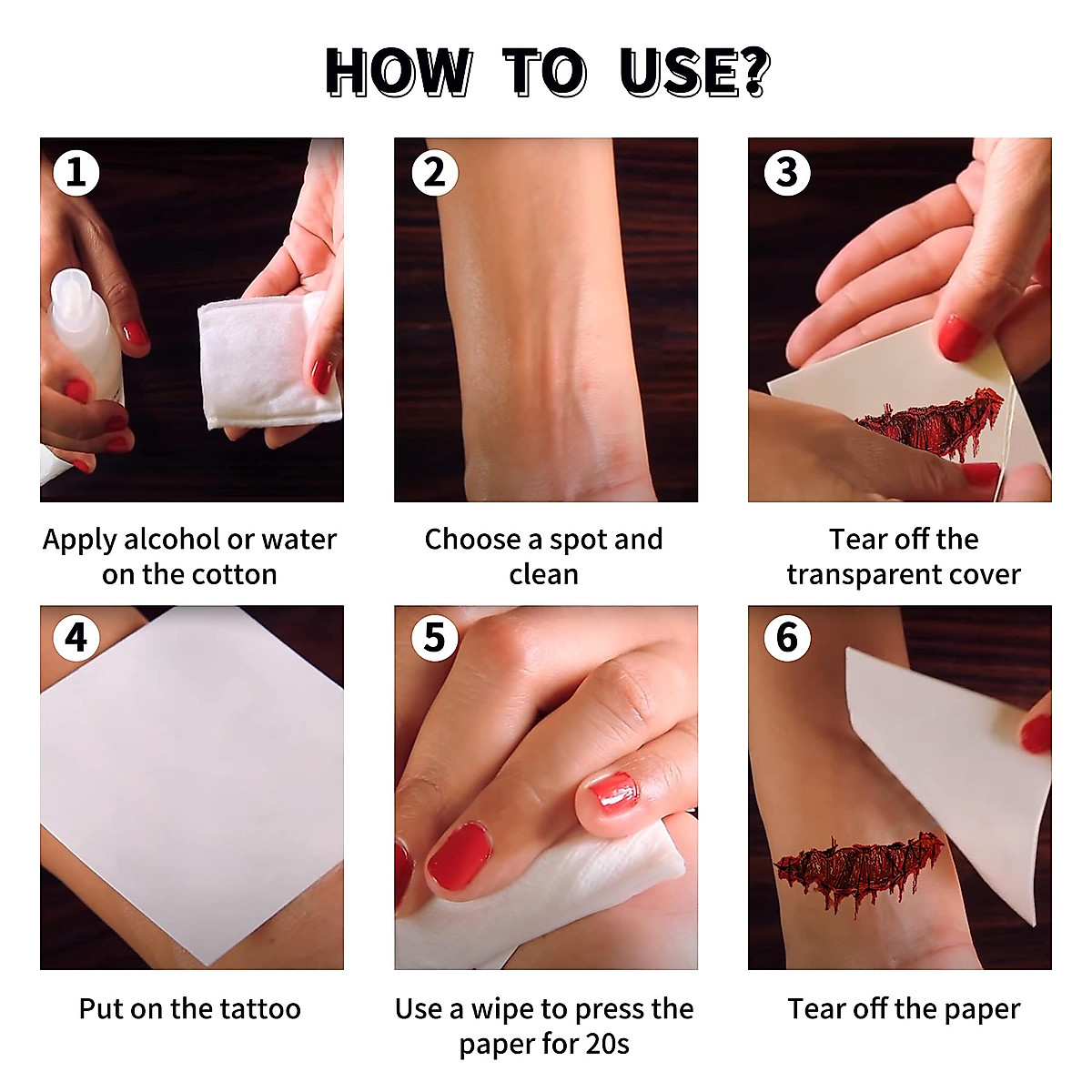 HOW TO USE?

1

Apply alcohol or water on the cotton

2

Choose a spot and clean

3

Tear off the transparent cover

4

Put on the tattoo

5

Use a wipe to press the paper for 20s

6

Tear off the paper