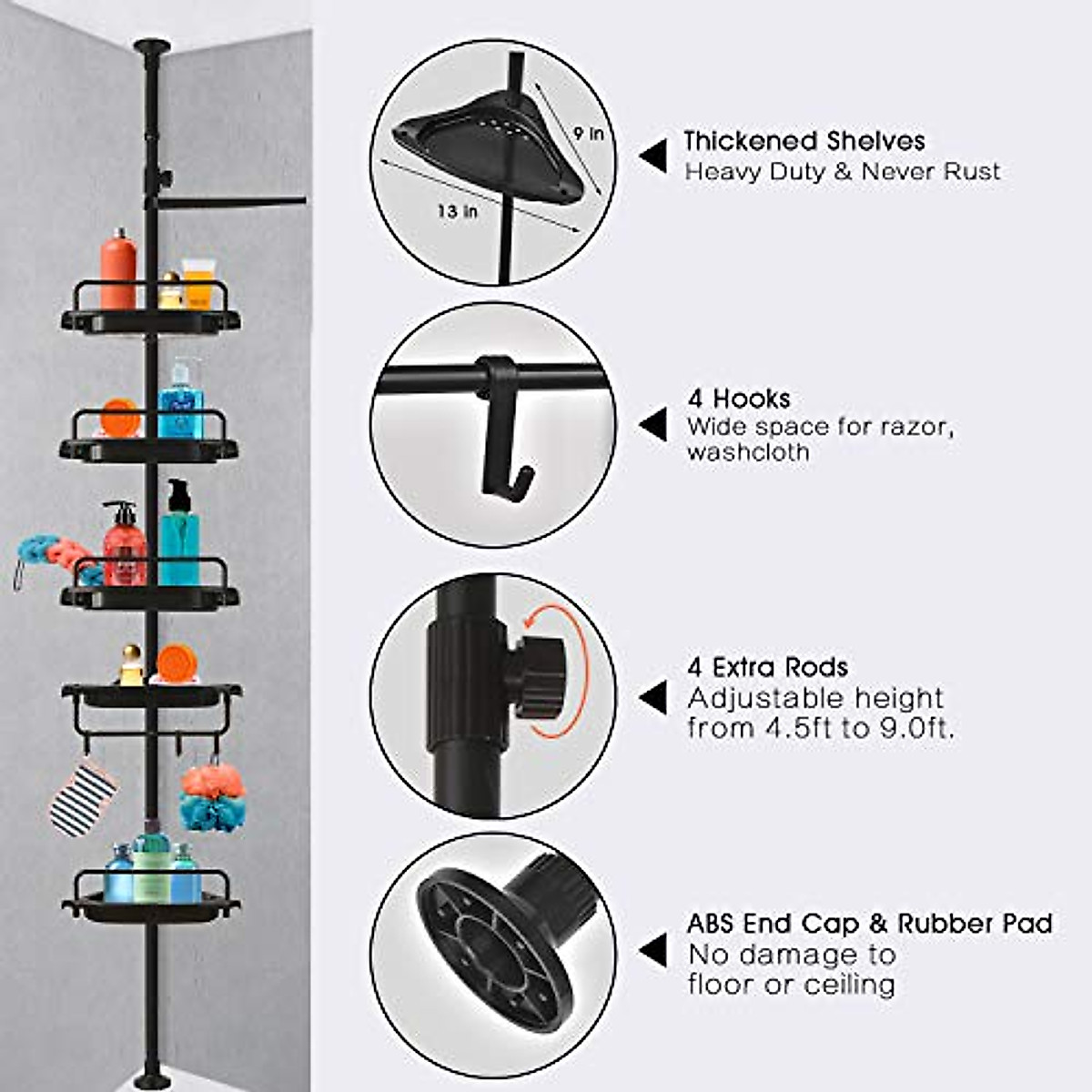 9 in

13 in

Thickened Shelves
Heavy Duty & Never Rust

4 Hooks
Wide space for razor, washcloth

4 Extra Rods
Adjustable height from 4.5ft to 9.0ft.

ABS End Cap & Rubber Pad
No damage to floor or ceiling