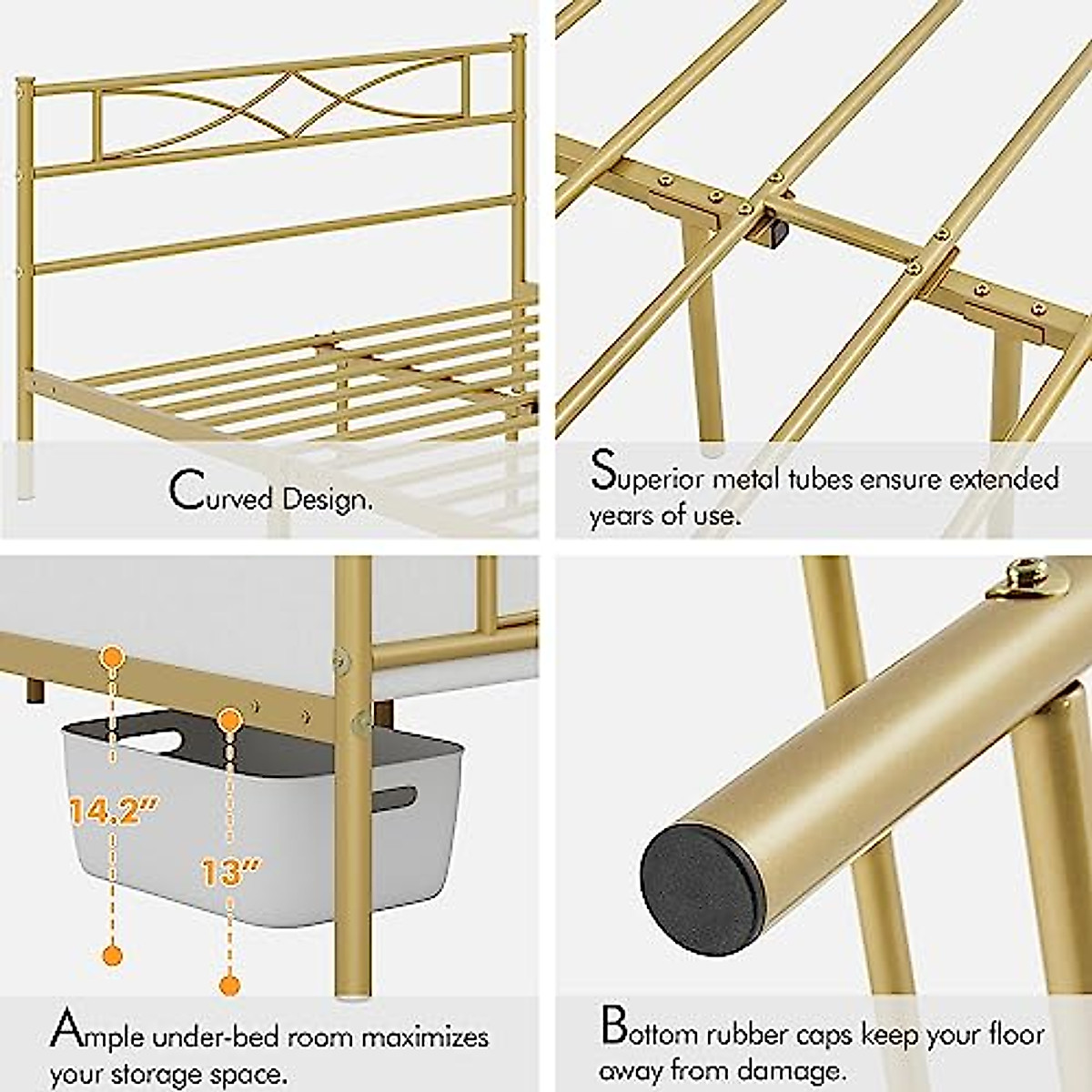 Curved Design.

Superior metal tubes ensure extended years of use.

14.2"

13"

Ample under-bed room maximizes your storage space.

Bottom rubber caps keep your floor away from damage.