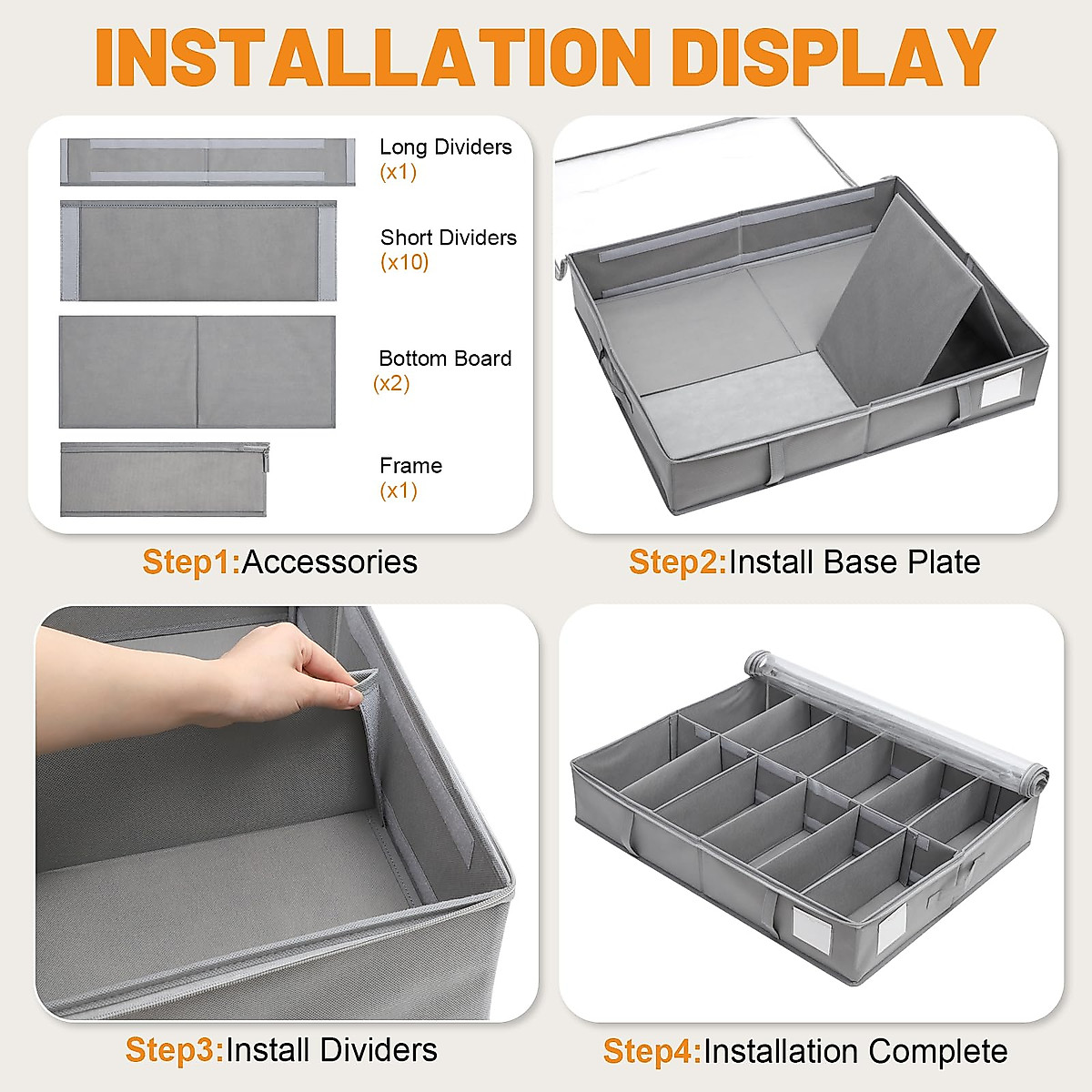 INSTALLATION DISPLAY

Long Dividers
(x1)

Short Dividers
(x10)

Bottom Board
(x2)

Frame
(x1)

Step1:Accessories

Step2:Install Base Plate

Step3:Install Dividers

Step4:Installation Complete